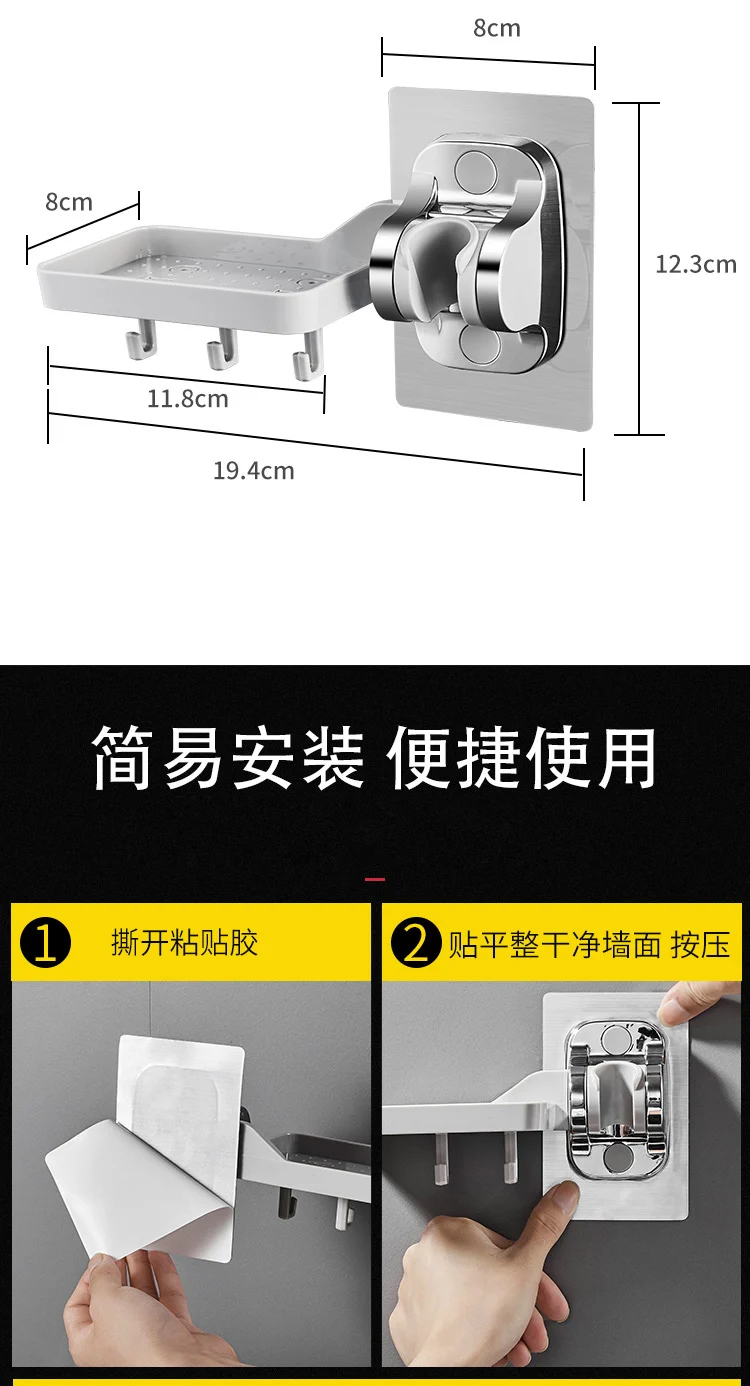 8cm

8cm

12.3cm

11.8cm

19.4cm

简易安装 便捷使用

1 撕开粘贴胶

2 贴平整干净墙面 按压