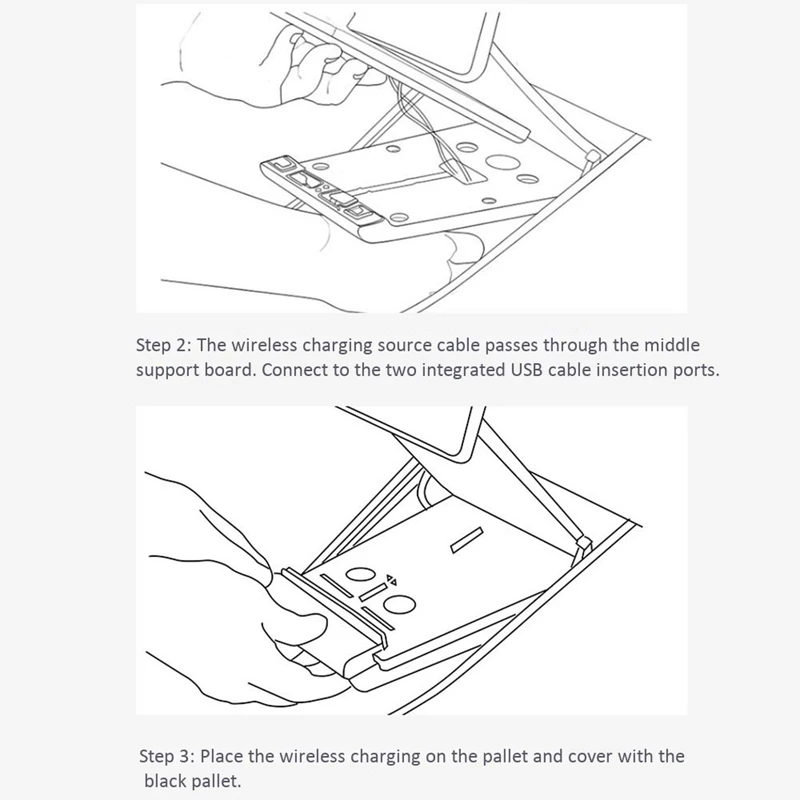 Step 2: The wireless charging source cable passes through the middle support board. Connect to the two integrated USB cable insertion ports.

Step 3: Place the wireless charging on the pallet and cover with the black pallet.