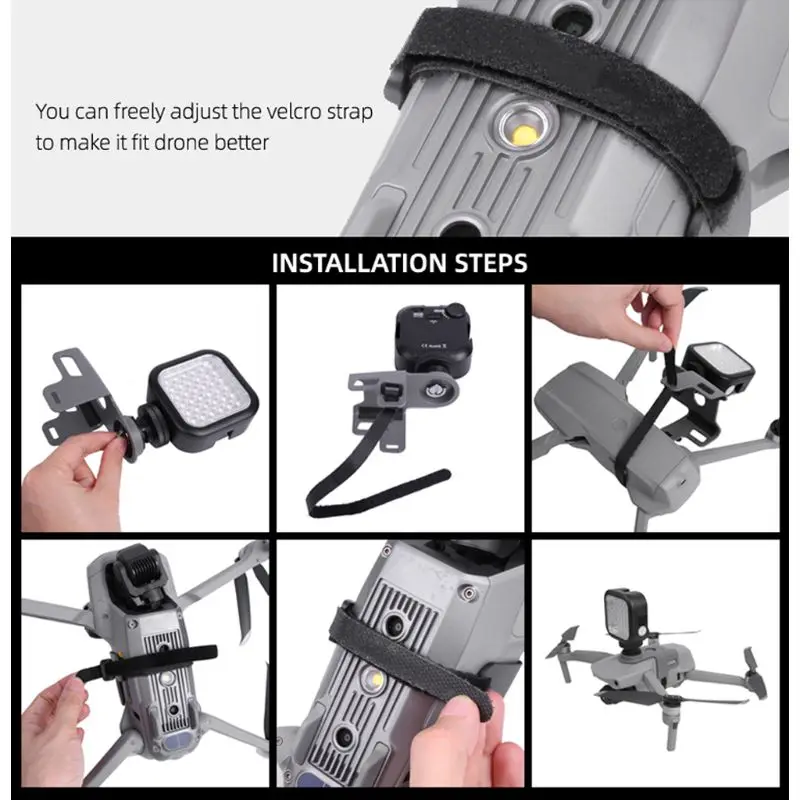 You can freely adjust the velcro strap to make it fit drone better

INSTALLATION STEPS