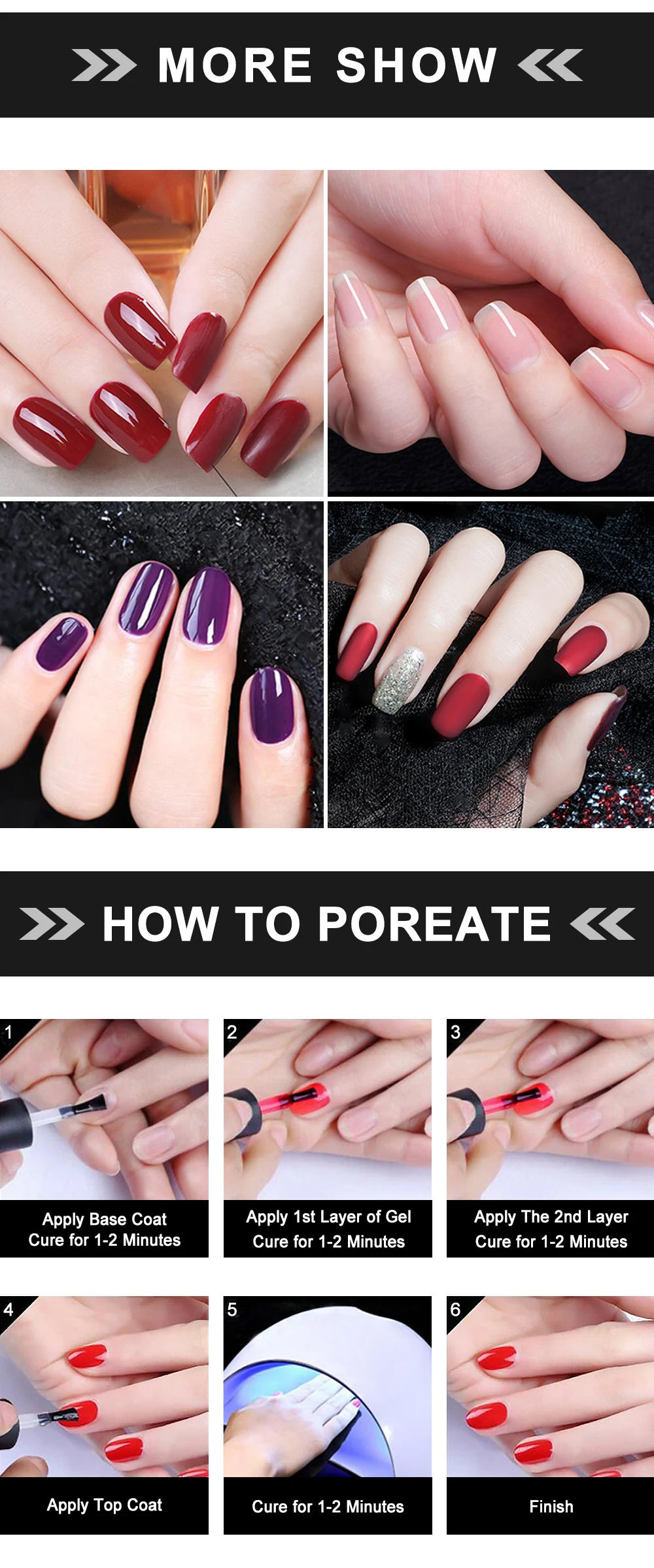 MORE SHOW

HOW TO POREATE

1
Apply Base Coat
Cure for 1-2 Minutes

2
Apply 1st Layer of Gel
Cure for 1-2 Minutes

3
Apply The 2nd Layer
Cure for 1-2 Minutes

4
Apply Top Coat

5
Cure for 1-2 Minutes

6
Finish