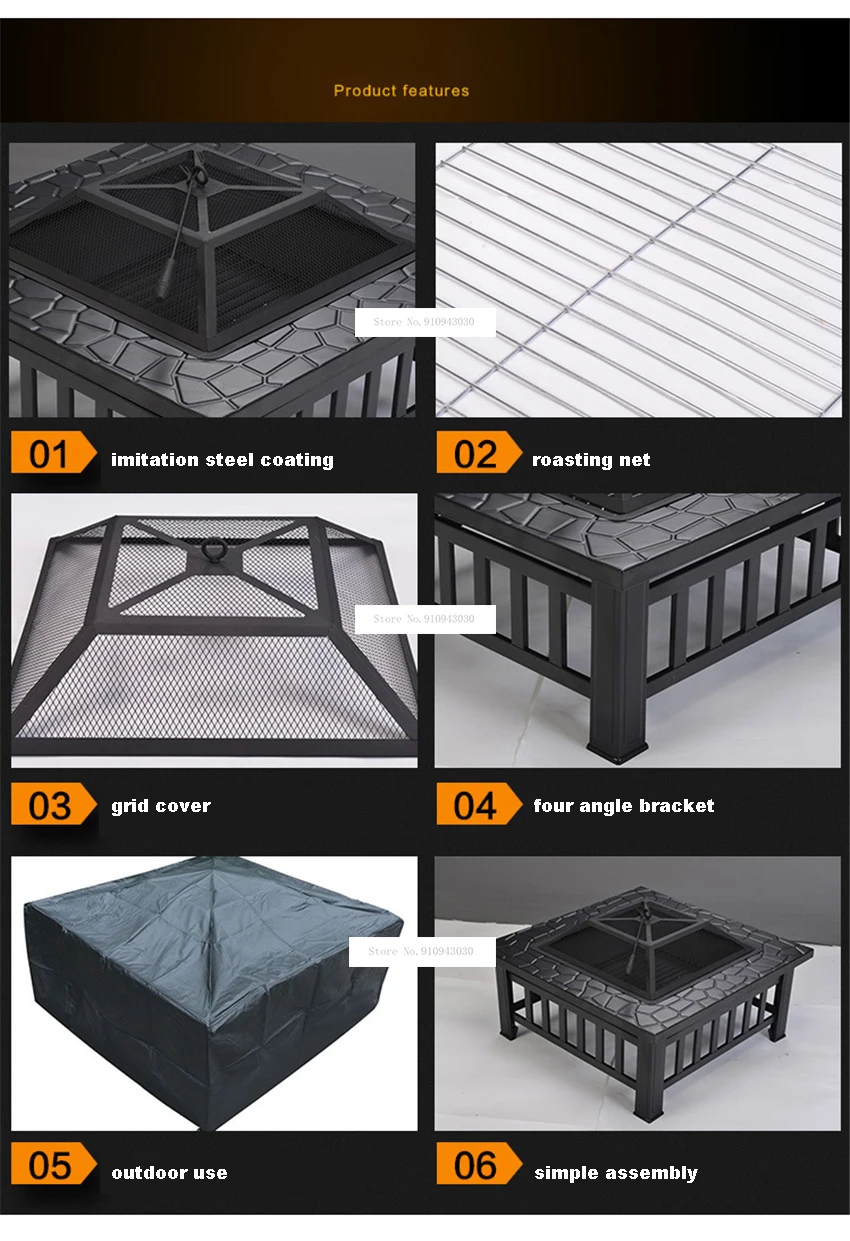 Product features

Store No. 910943030

01 imitation steel coating

02 roasting net

Store No. 910943030

03 grid cover

04 four angle bracket

Store No. 910943030

05 outdoor use

06 simple assembly