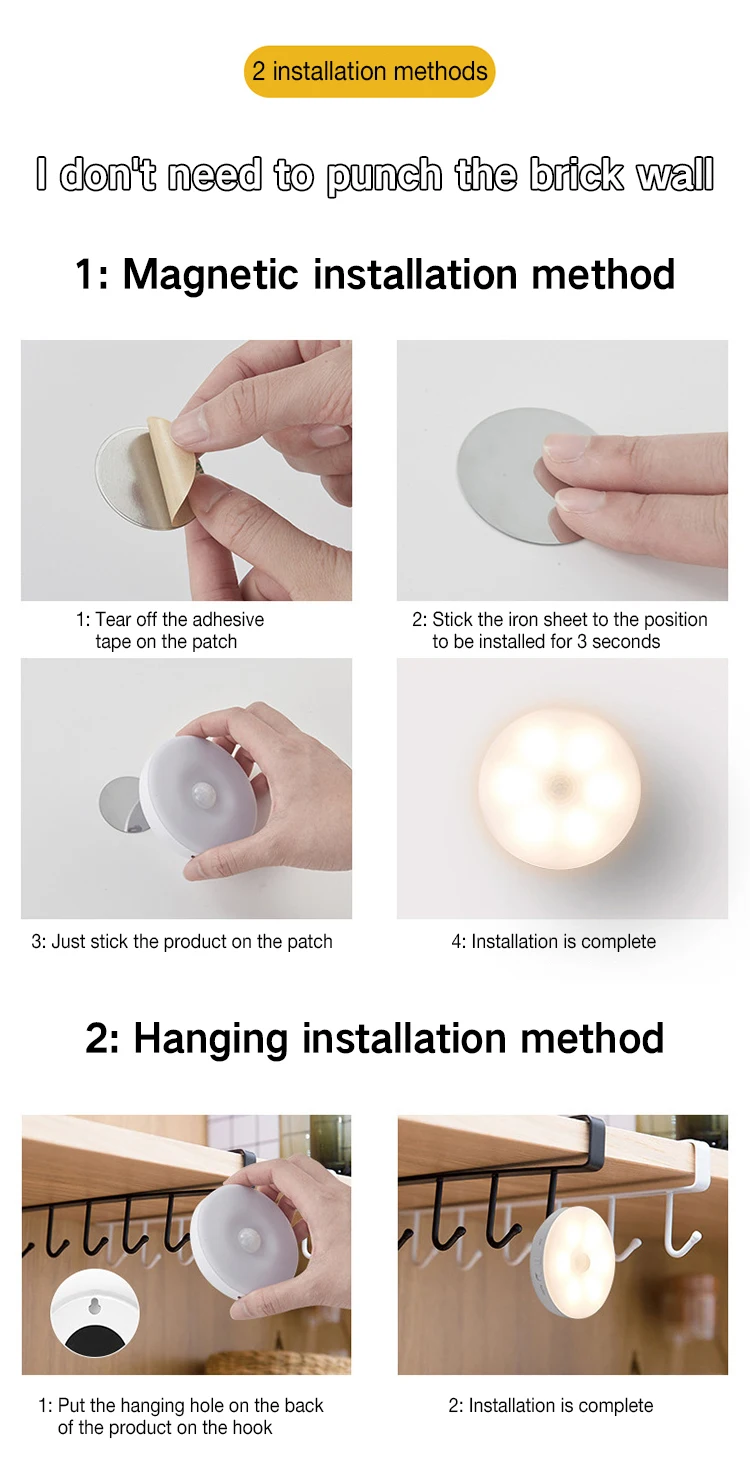 2 installation methods

I don't need to punch the brick wall

1: Magnetic installation method

1: Tear off the adhesive tape on the patch

2: Stick the iron sheet to the position to be installed for 3 seconds

3: Just stick the product on the patch

4: Installation is complete

2: Hanging installation method

1: Put the hanging hole on the back of the product on the hook

2: Installation is complete