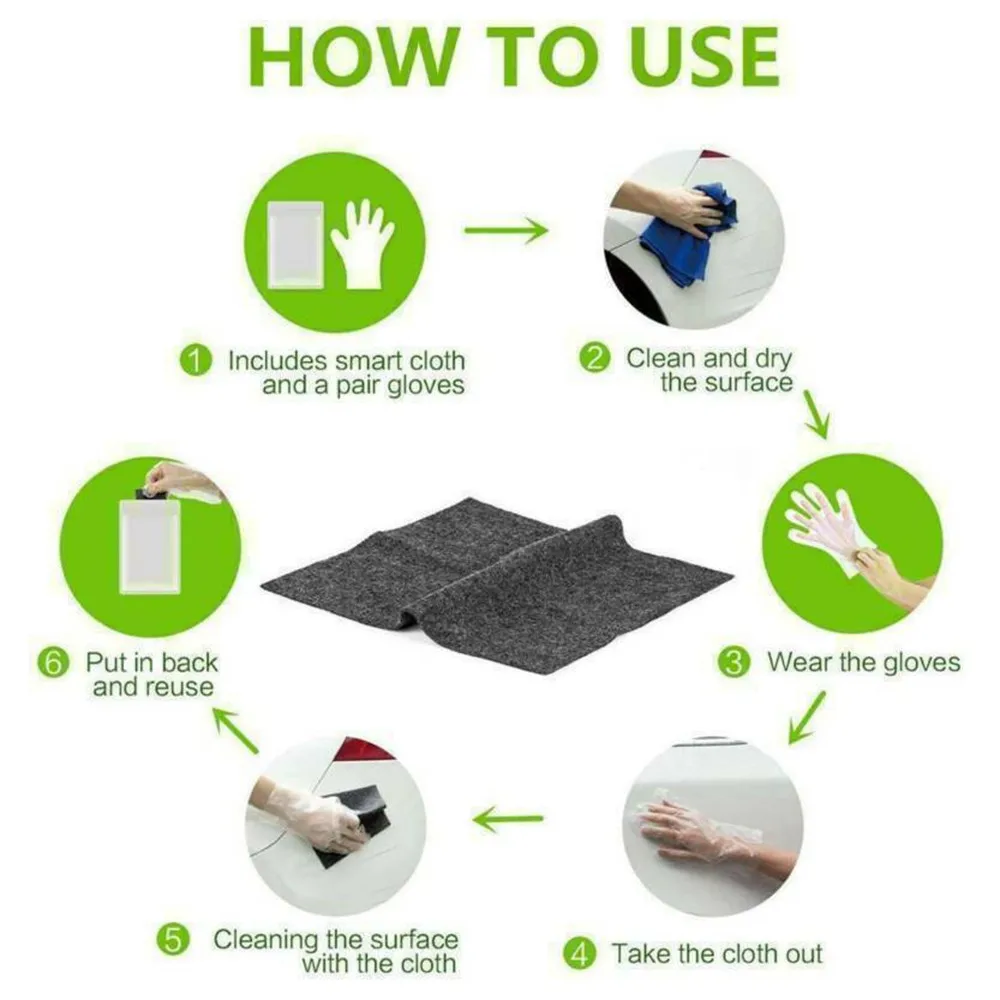 HOW TO USE

1 Includes smart cloth and a pair gloves

2 Clean and dry the surface

3 Wear the gloves

4 Take the cloth out

5 Cleaning the surface with the cloth

6 Put in back and reuse