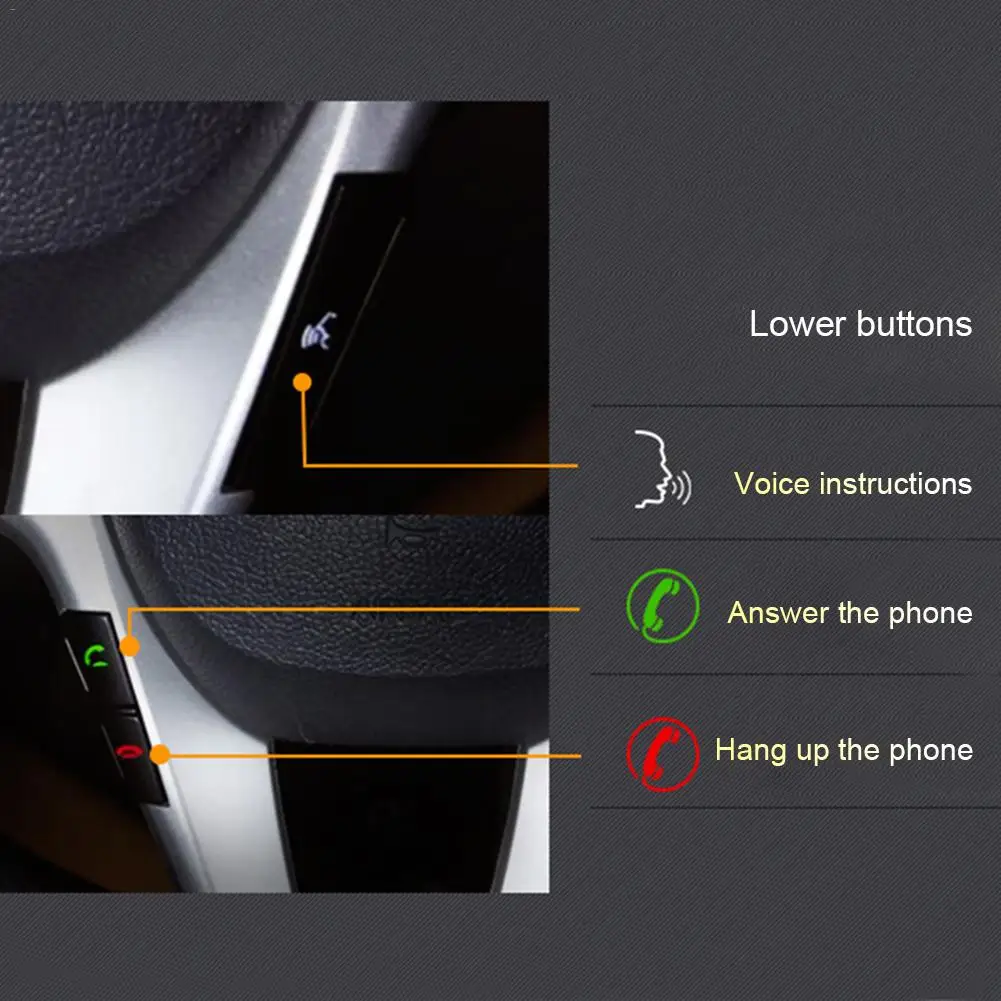 Lower buttons

Voice instructions

Answer the phone

Hang up the phone