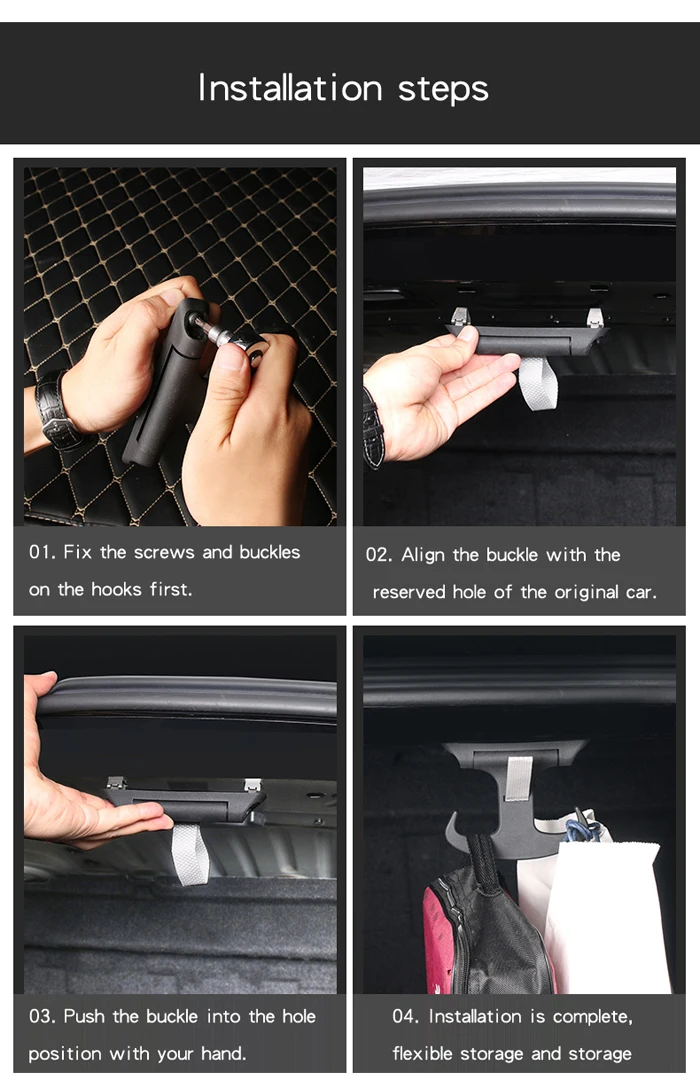 Installation steps

01. Fix the screws and buckles on the hooks first.

02. Align the buckle with the reserved hole of the original car.

03. Push the buckle into the hole position with your hand.

04. Installation is complete, flexible storage and storage