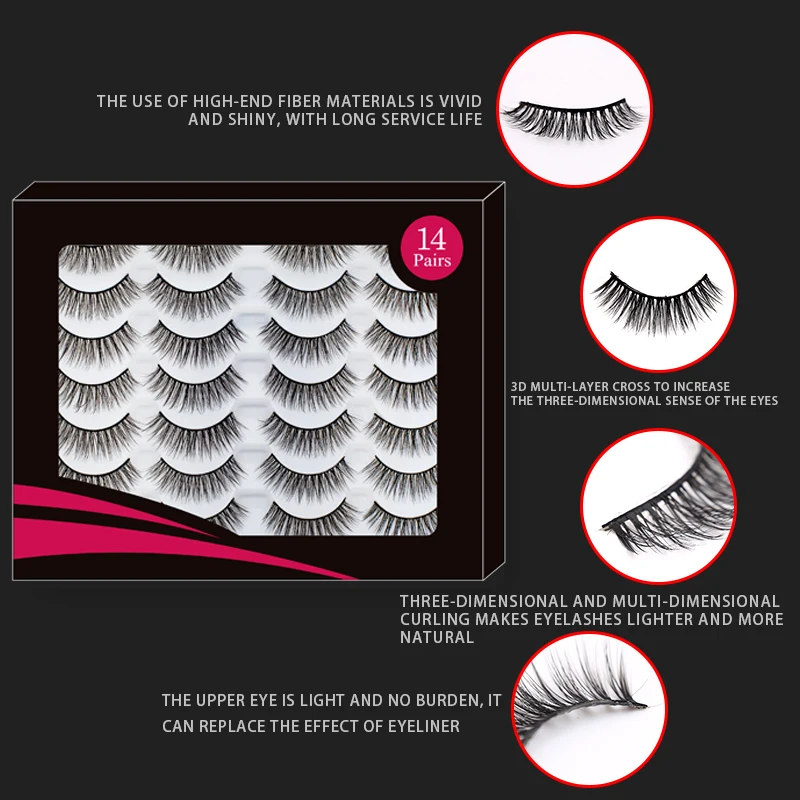 THE USE OF HIGH-END FIBER MATERIALS IS VIVID AND SHINY, WITH LONG SERVICE LIFE

14 Pairs

3D MULTI-LAYER CROSS TO INCREASE THE THREE-DIMENSIONAL SENSE OF THE EYES

THREE-DIMENSIONAL AND MULTI-DIMENSIONAL CURLING MAKES EYELASHES LIGHTER AND MORE NATURAL

THE UPPER EYE IS LIGHT AND NO BURDEN, IT CAN REPLACE THE EFFECT OF EYELINER