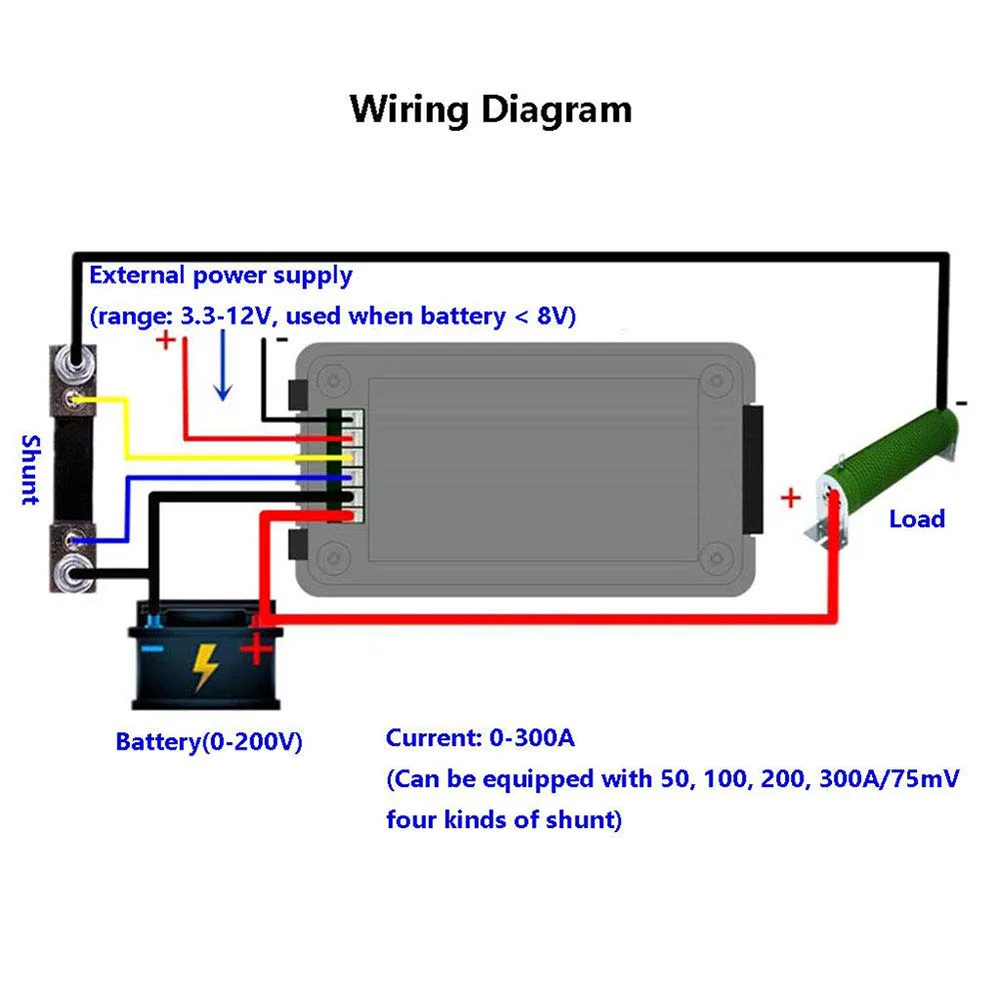 Wiring Diagram

External power supply

(range: 3.3-12V, used when battery < 8V)

+

-

Shunt

-

+

Load

-

+

Battery(0-200V)

Current: 0-300A

(Can be equipped with 50, 100, 200, 300A/75mV four kinds of shunt)