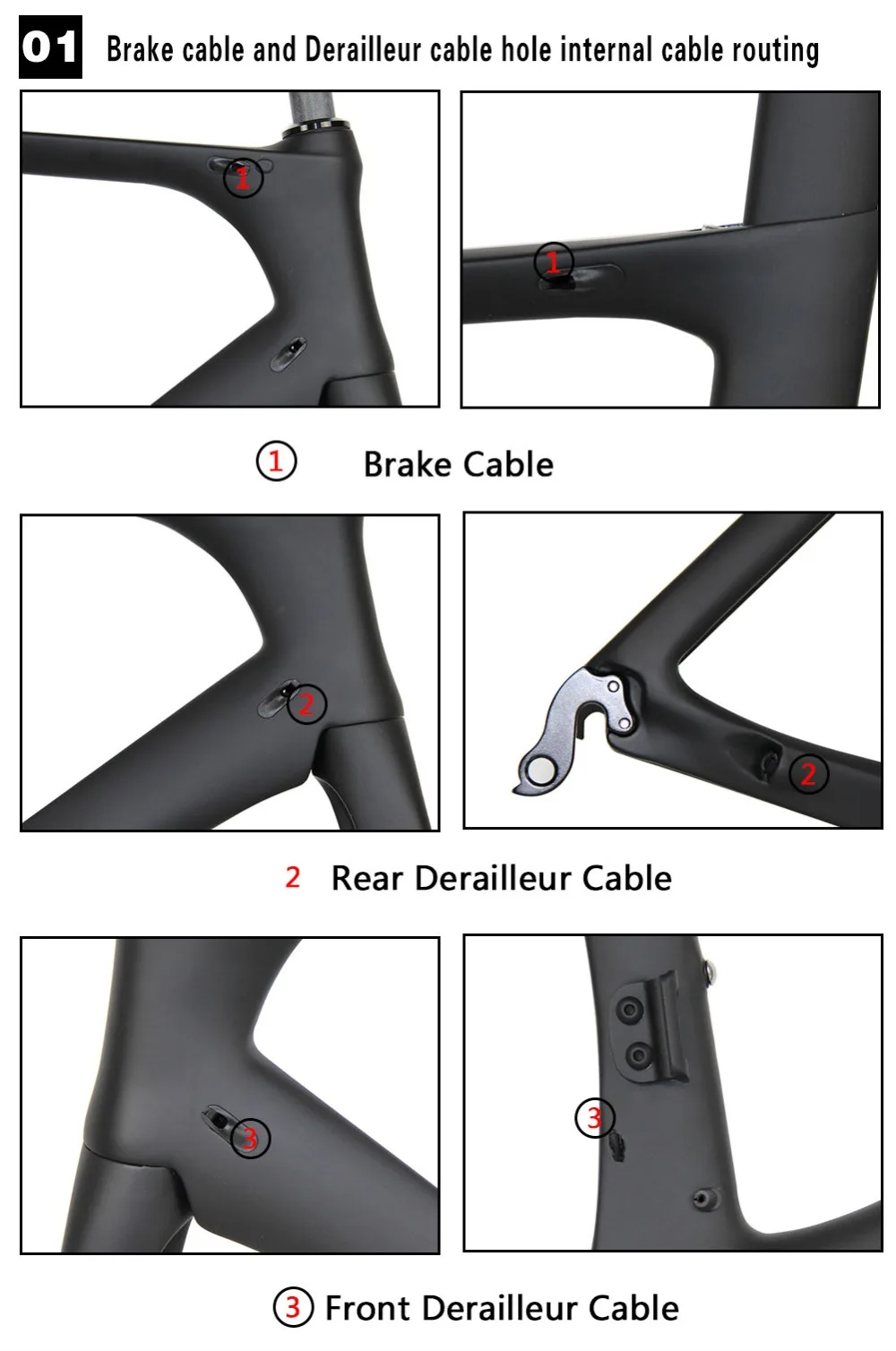 01 Brake cable and Derailleur cable hole internal cable routing

1

1

① Brake Cable

2

2

2 Rear Derailleur Cable

3

3

③ Front Derailleur Cable