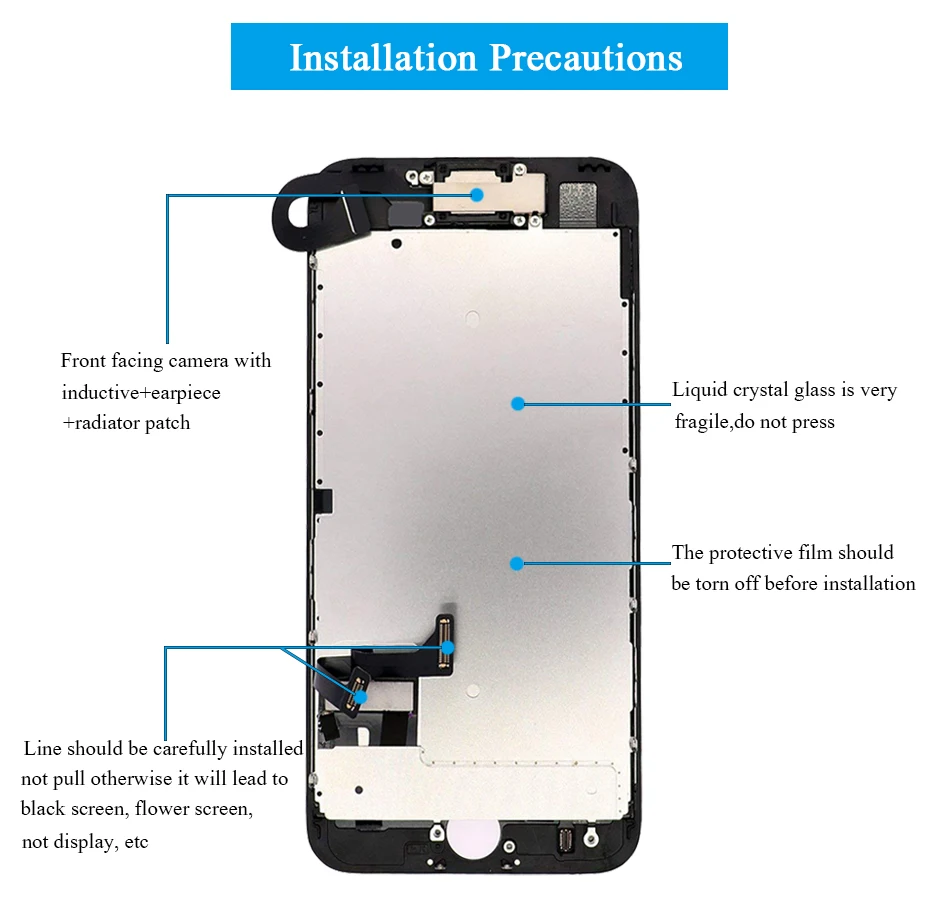 Installation Precautions

Front facing camera with inductive+earpiece +radiator patch

Liquid crystal glass is very fragile,do not press

The protective film should be torn off before installation

Line should be carefully installed not pull otherwise it will lead to black screen, flower screen, not display, etc