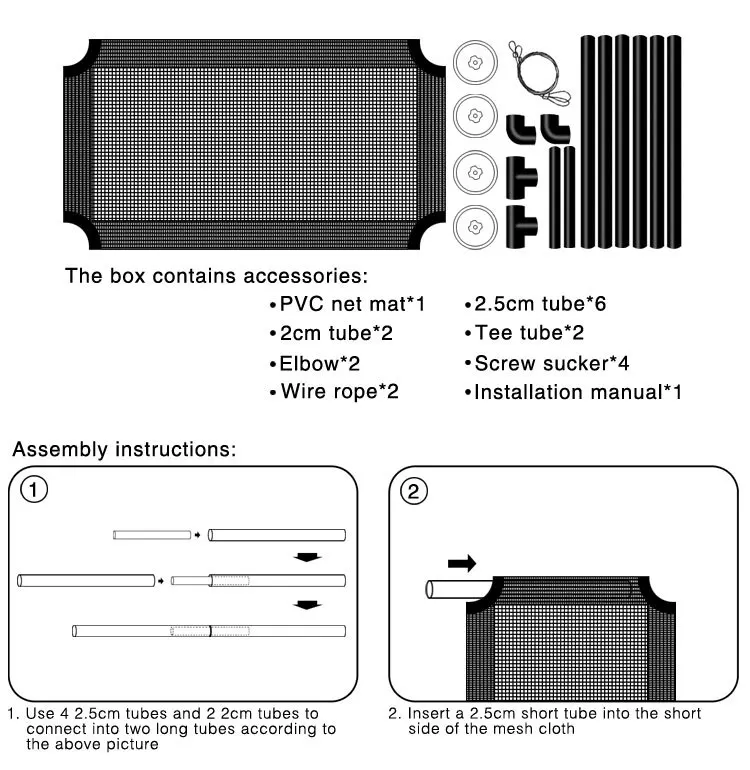 The box contains accessories:

•PVC net mat*1
•2cm tube*2
•Elbow*2
•Wire rope*2

•2.5cm tube*6
•Tee tube*2
•Screw sucker*4
•Installation manual*1

Assembly instructions:

①

1. Use 4 2.5cm tubes and 2 2cm tubes to connect into two long tubes according to the above picture

②

2. Insert a 2.5cm short tube into the short side of the mesh cloth