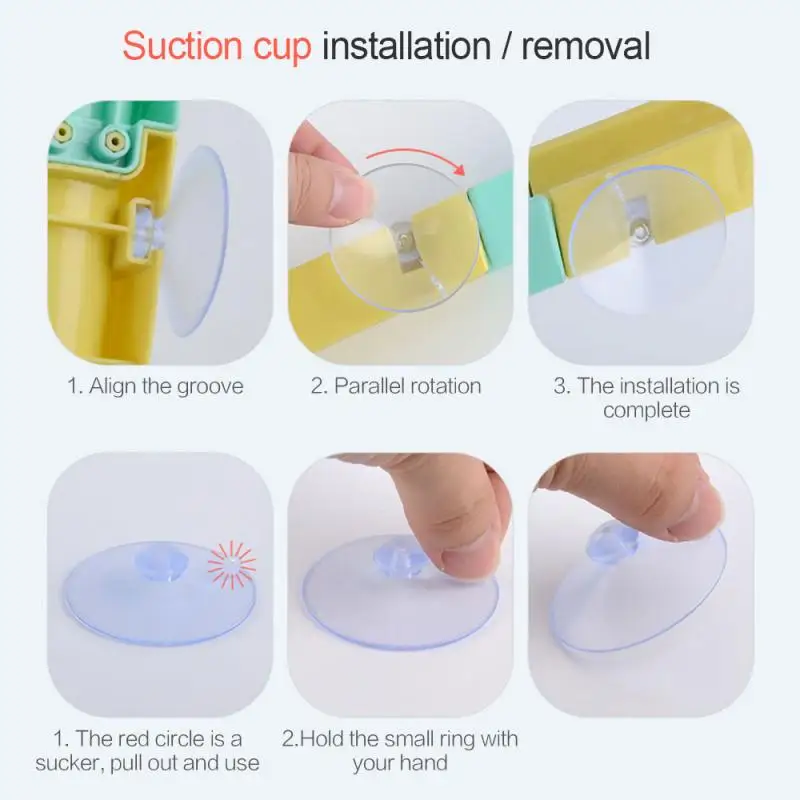 Suction cup installation / removal

1. Align the groove

2. Parallel rotation

3. The installation is complete

1. The red circle is a sucker, pull out and use

2.Hold the small ring with your hand