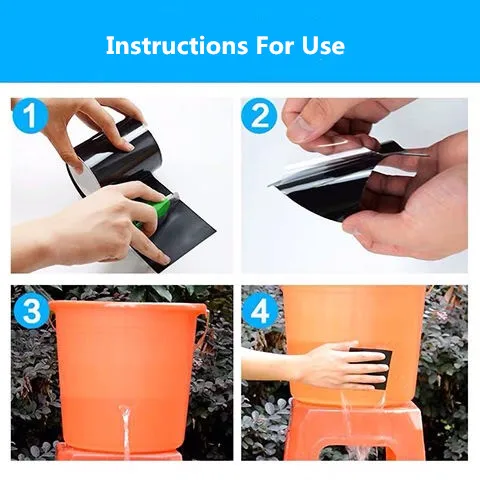 Instructions For Use

1

2

3

4