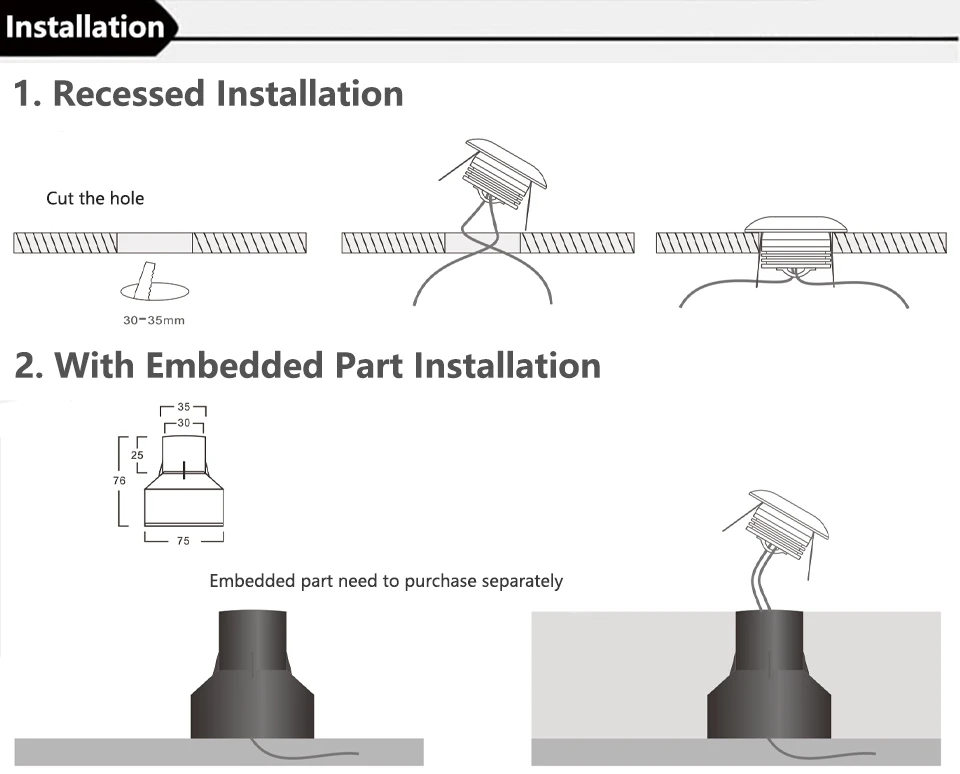 Installation

1. Recessed Installation

Cut the hole

30-35mm

2. With Embedded Part Installation

35
30
25
76
75

Embedded part need to purchase separately