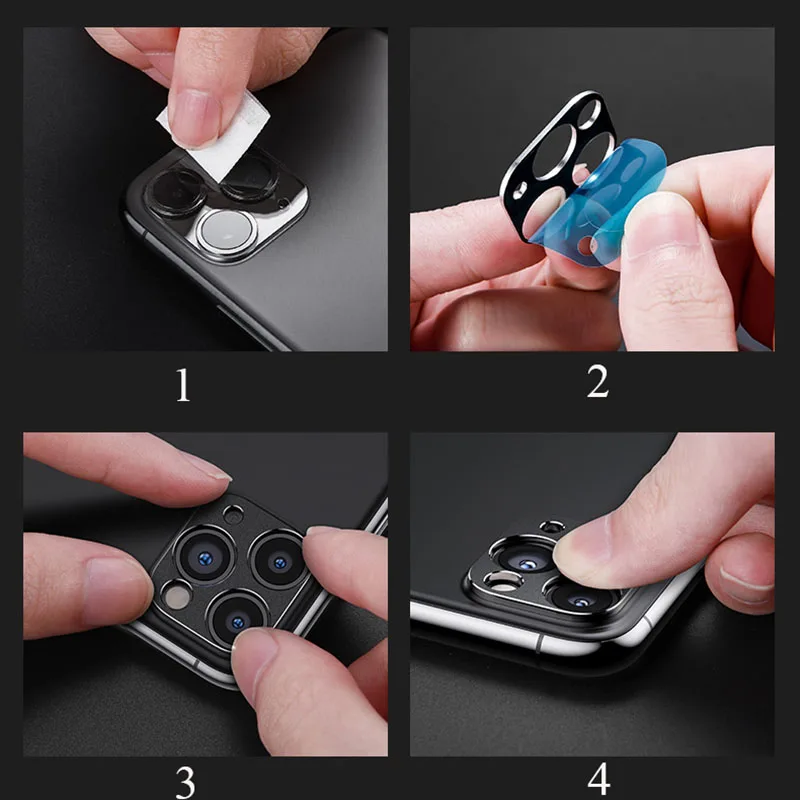 1

2

3

4