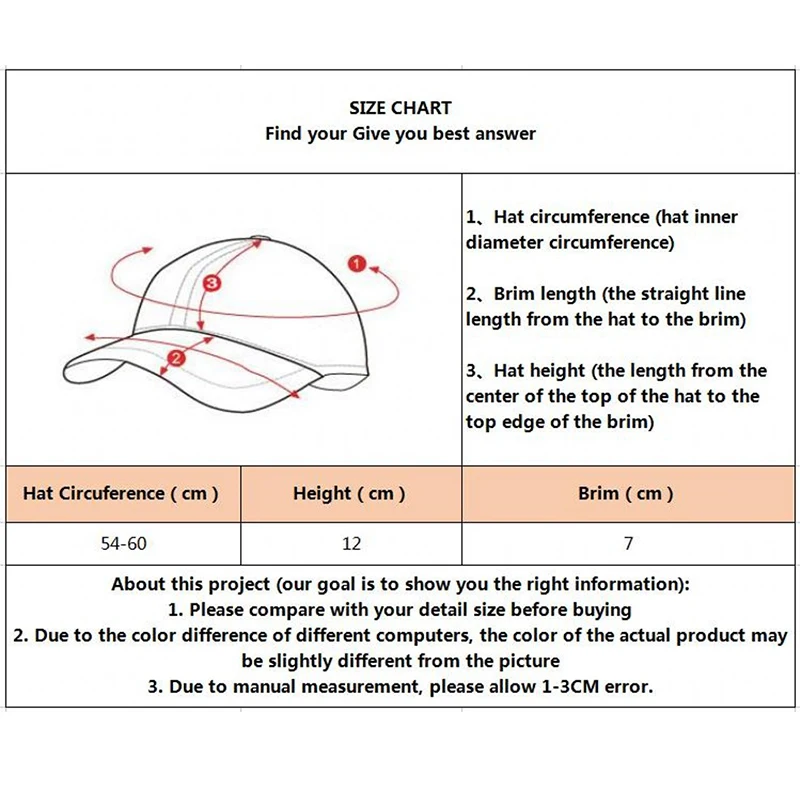 SIZE CHART
Find your Give you best answer

1
3
2

1、Hat circumference (hat inner diameter circumference)

2、Brim length (the straight line length from the hat to the brim)

3、Hat height (the length from the center of the top of the hat to the top edge of the brim)

| Hat Circuference ( cm ) | Height ( cm ) | Brim ( cm ) |
|---|---|---|
| 54-60 | 12 | 7 |

About this project (our goal is to show you the right information):
1. Please compare with your detail size before buying
2. Due to the color difference of different computers, the color of the actual product may be slightly different from the picture
3. Due to manual measurement, please allow 1-3CM error.