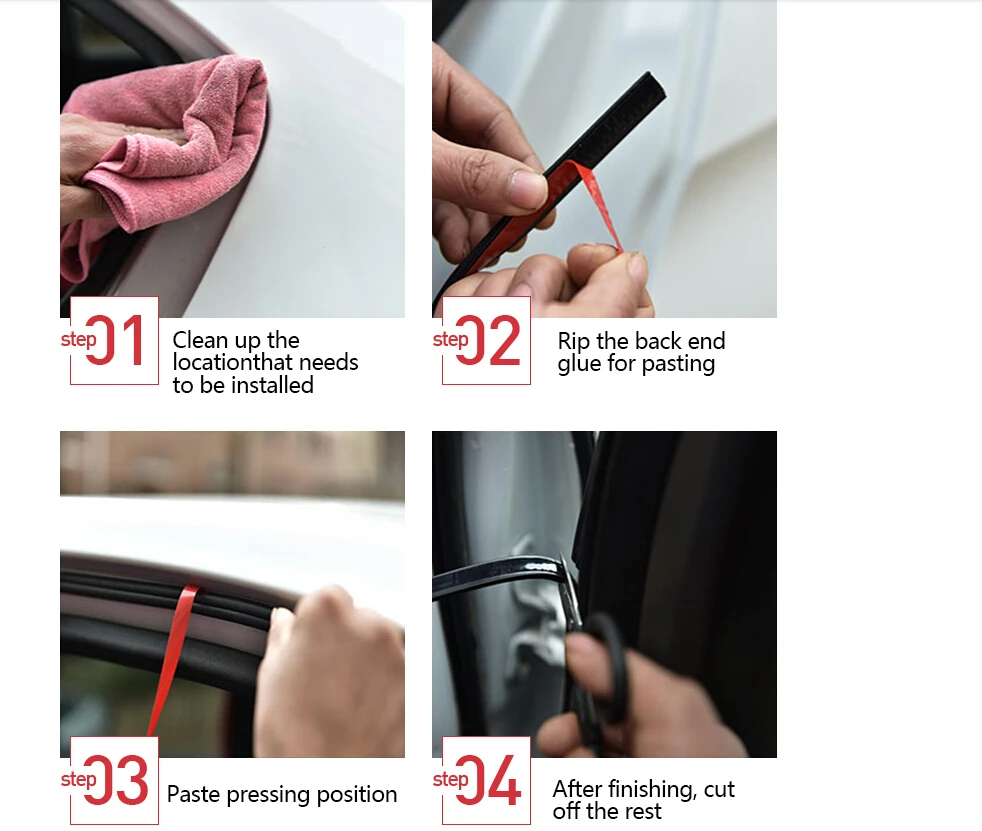 step 01 Clean up the locationthat needs to be installed

step 02 Rip the back end glue for pasting

step 03 Paste pressing position

step 04 After finishing, cut off the rest