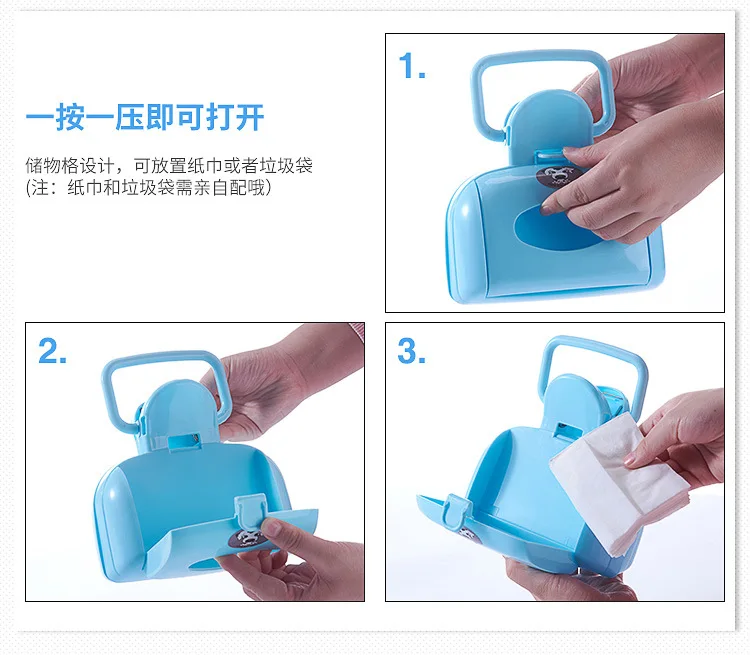 一按一压即可打开

储物格设计，可放置纸巾或者垃圾袋
(注：纸巾和垃圾袋需亲自配哦)

1.

2.

3.