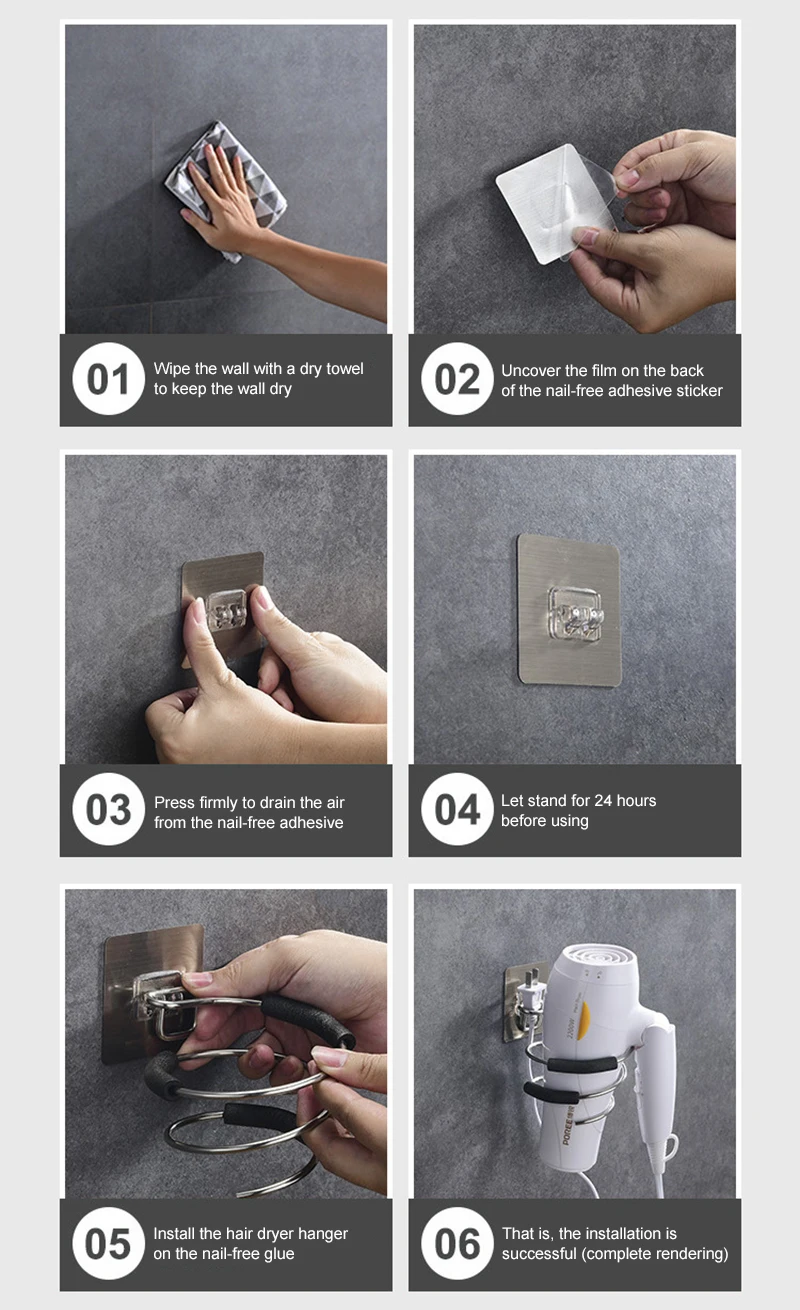 01 Wipe the wall with a dry towel to keep the wall dry

02 Uncover the film on the back of the nail-free adhesive sticker

03 Press firmly to drain the air from the nail-free adhesive

04 Let stand for 24 hours before using

05 Install the hair dryer hanger on the nail-free glue

2300W
POREE

06 That is, the installation is successful (complete rendering)