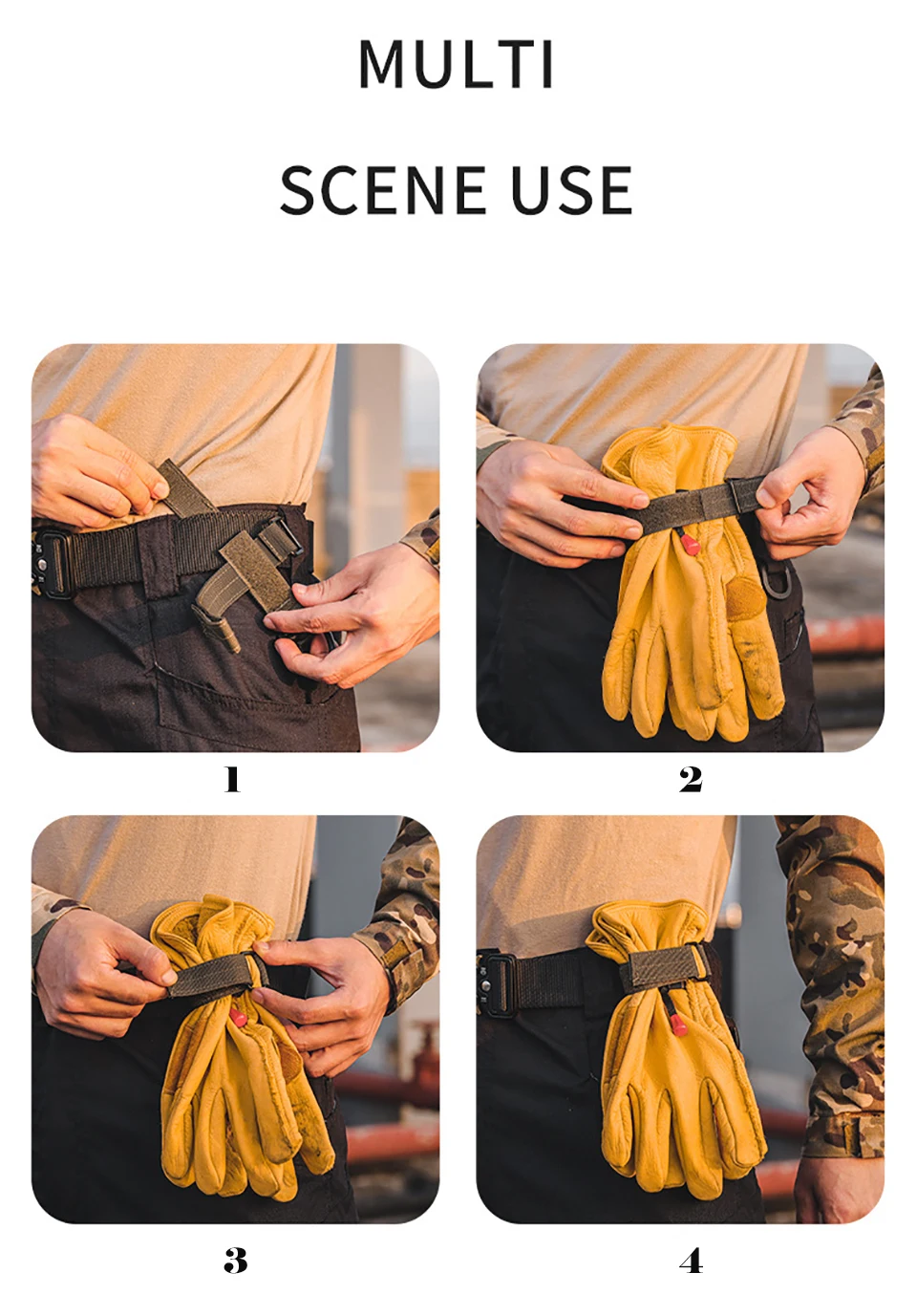 MULTI

SCENE USE

1

2

3

4