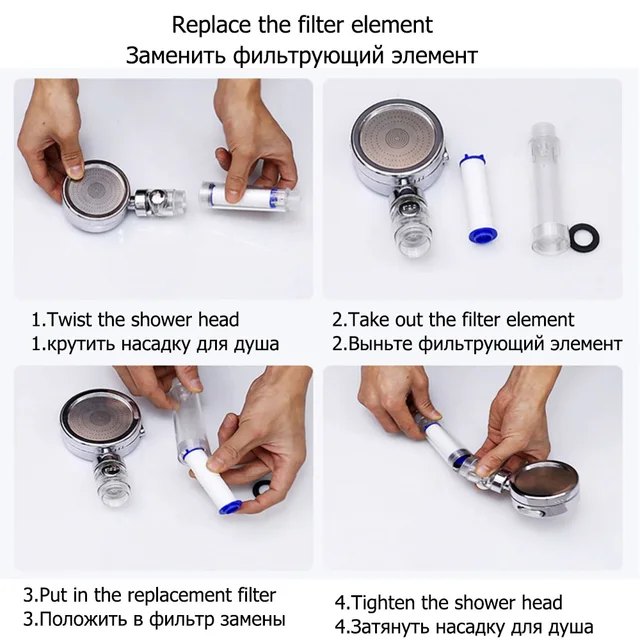 Replace the filter element
Заменить фильтрующий элемент

1.Twist the shower head
1.крутить насадку для душа

2.Take out the filter element
2.Выньте фильтрующий элемент

3.Put in the replacement filter
3.Положить в фильтр замены

4.Tighten the shower head
4.Затянуть насадку для душа