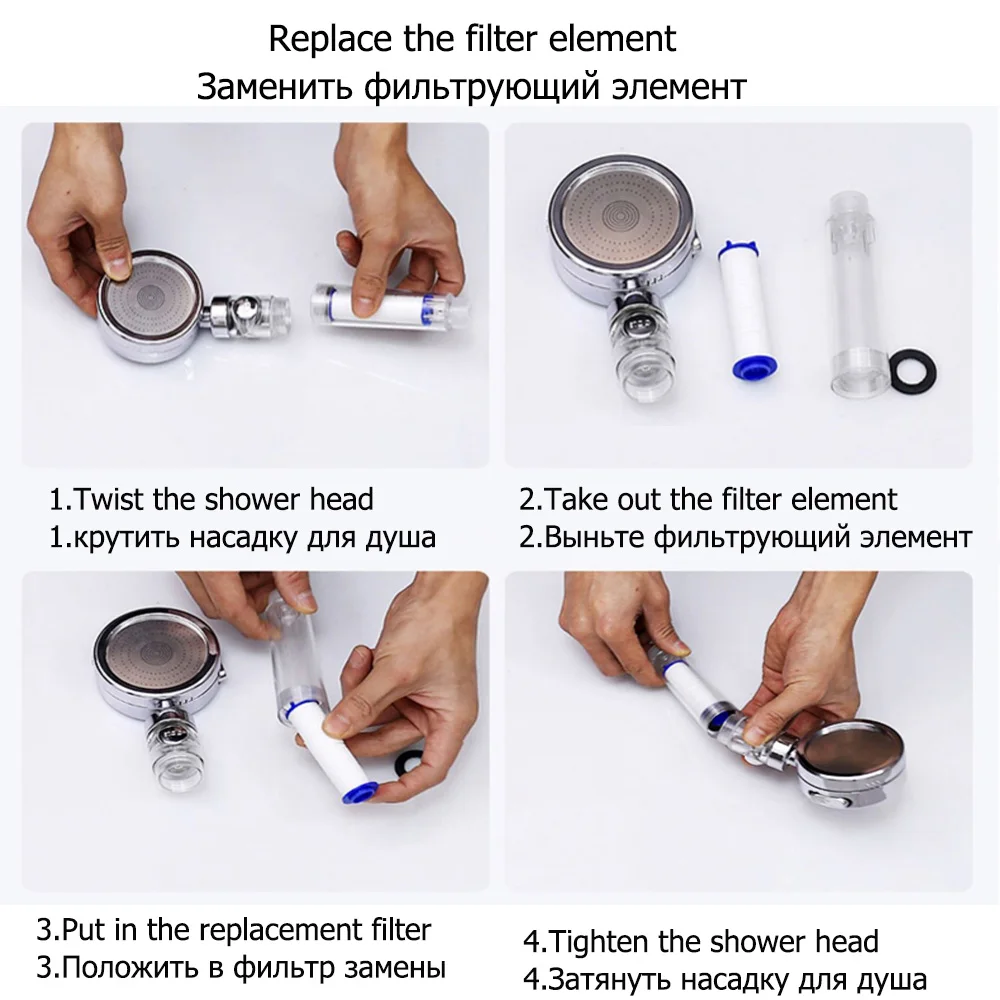 Replace the filter element
Заменить фильтрующий элемент

1.Twist the shower head
1.крутить насадку для душа

2.Take out the filter element
2.Выньте фильтрующий элемент

3.Put in the replacement filter
3.Положить в фильтр замены

4.Tighten the shower head
4.Затянуть насадку для душа