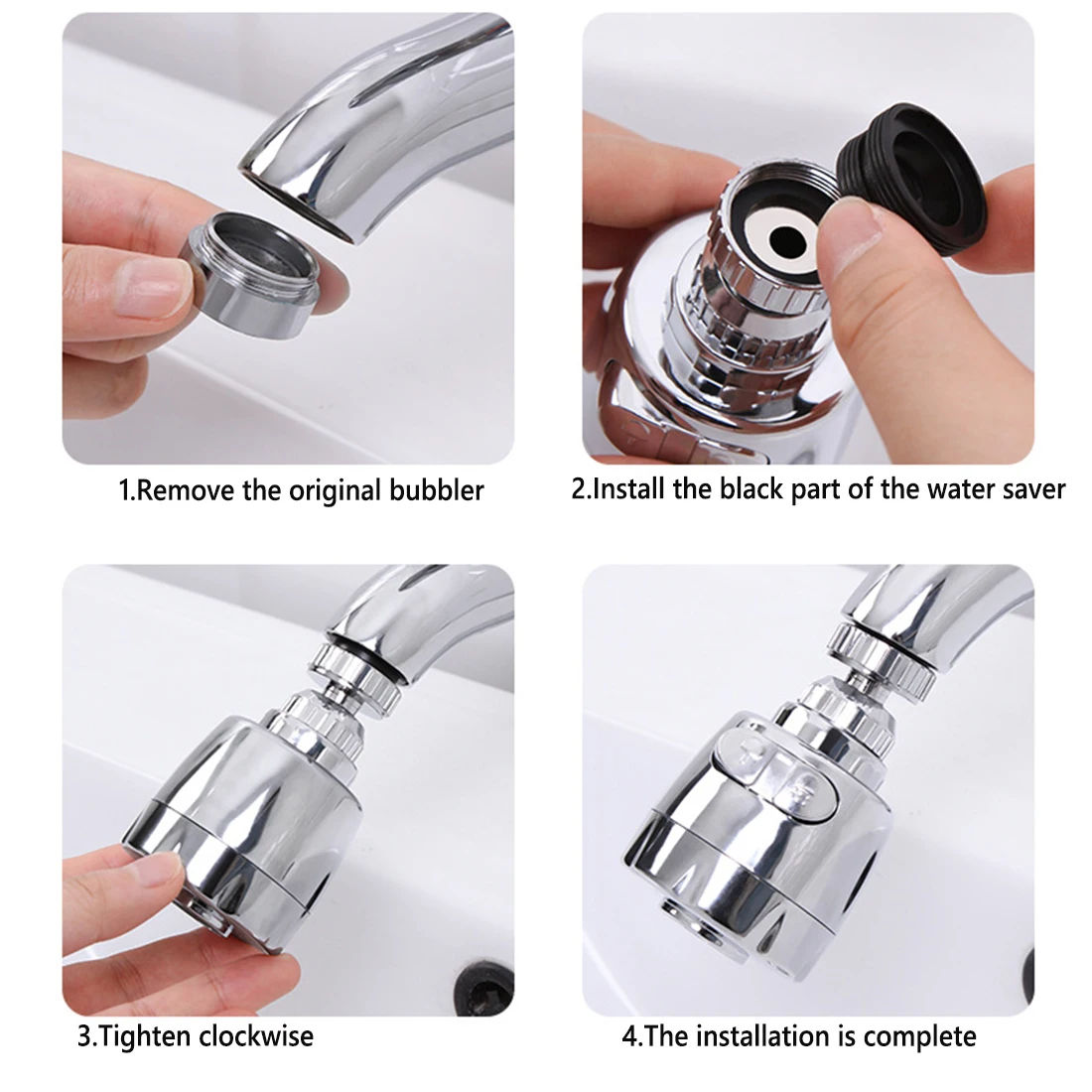 1.Remove the original bubbler

2.Install the black part of the water saver

3.Tighten clockwise

4.The installation is complete