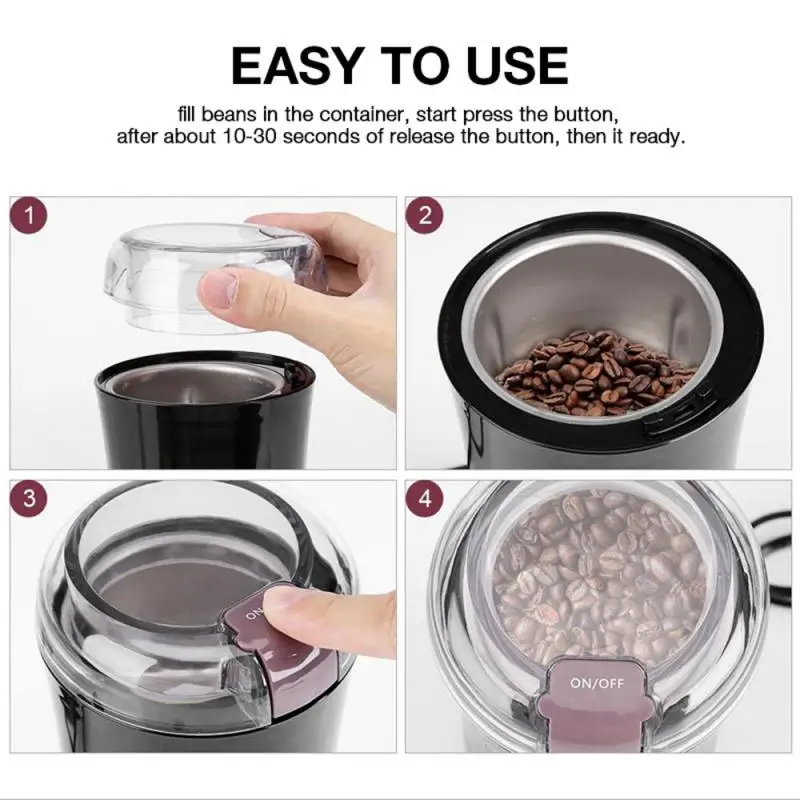 EASY TO USE

fill beans in the container, start press the button, after about 10-30 seconds of release the button, then it ready.

1

2

3

ON

4

ON/OFF