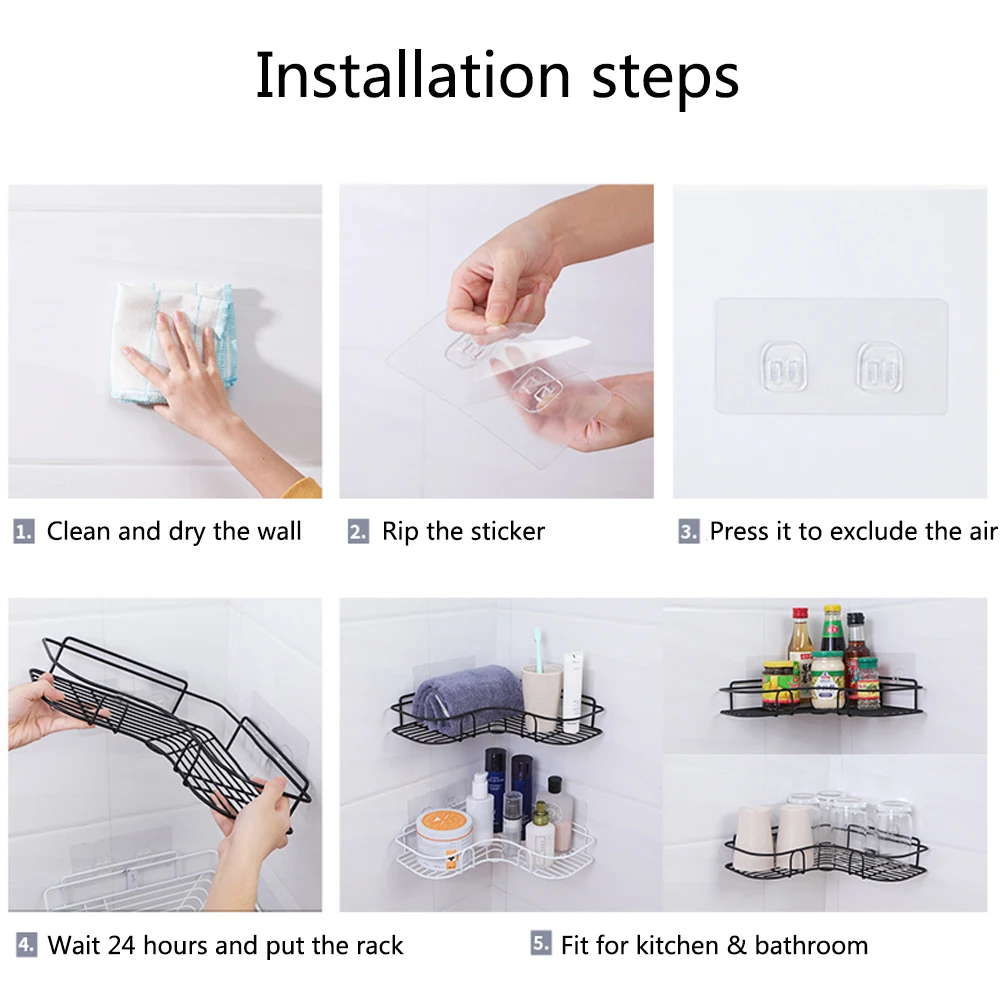 Installation steps

1. Clean and dry the wall

2. Rip the sticker

3. Press it to exclude the air

4. Wait 24 hours and put the rack

5. Fit for kitchen & bathroom