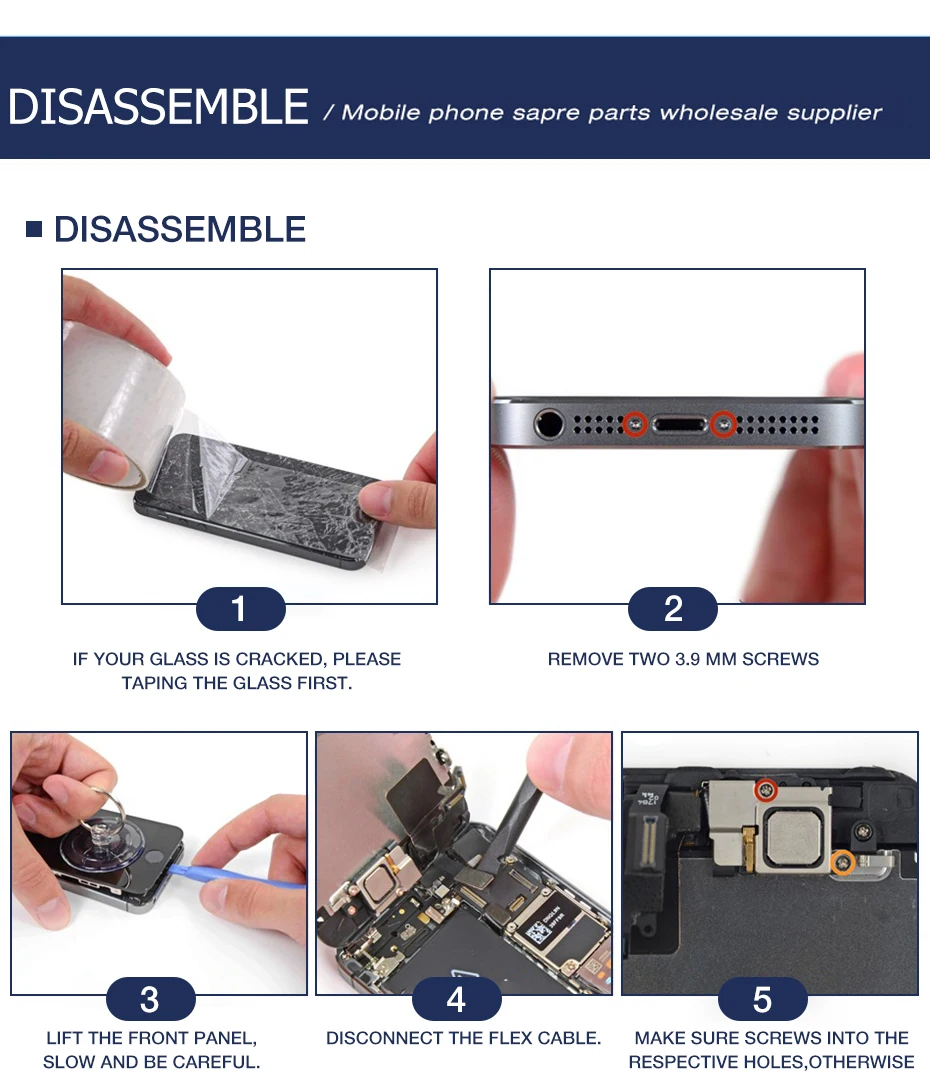 DISASSEMBLE / Mobile phone sapre parts wholesale supplier

DISASSEMBLE

1

IF YOUR GLASS IS CRACKED, PLEASE TAPING THE GLASS FIRST.

2

REMOVE TWO 3.9 MM SCREWS

3

LIFT THE FRONT PANEL, SLOW AND BE CAREFUL.

4

DISCONNECT THE FLEX CABLE.

5

MAKE SURE SCREWS INTO THE RESPECTIVE HOLES,OTHERWISE