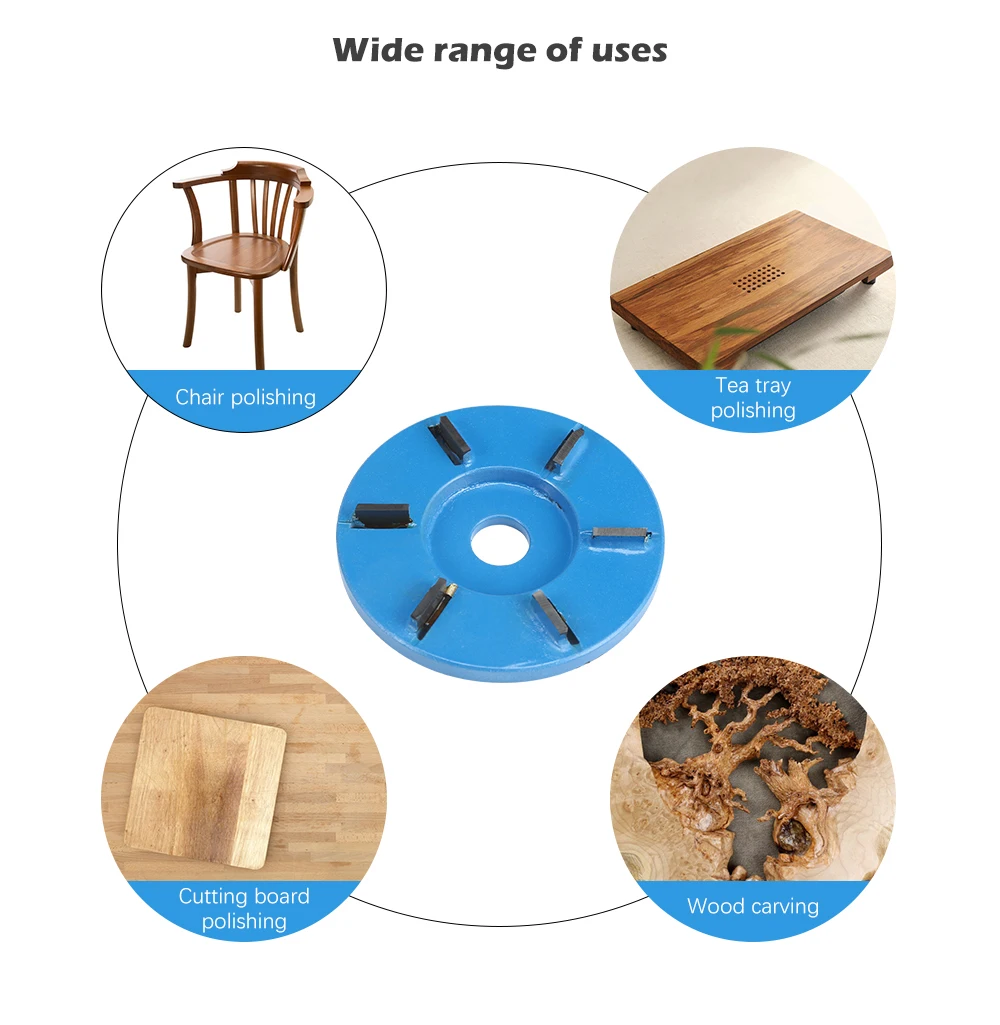 Wide range of uses

Chair polishing

Tea tray polishing

Cutting board polishing

Wood carving