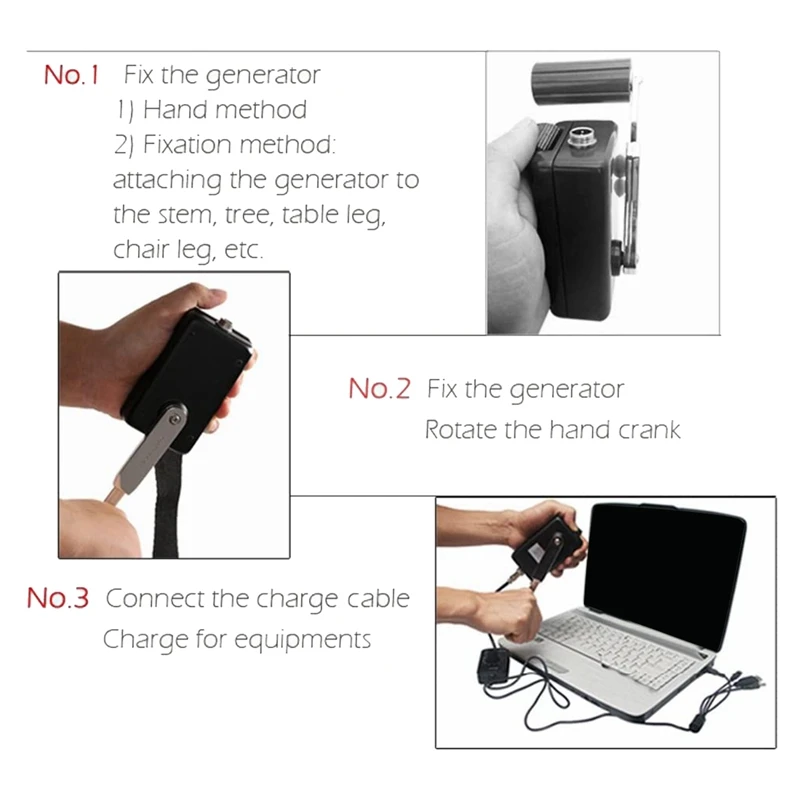 No.1 Fix the generator
1) Hand method
2) Fixation method:
attaching the generator to the stem, tree, table leg, chair leg, etc.

No.2 Fix the generator
Rotate the hand crank

No.3 Connect the charge cable
Charge for equipments