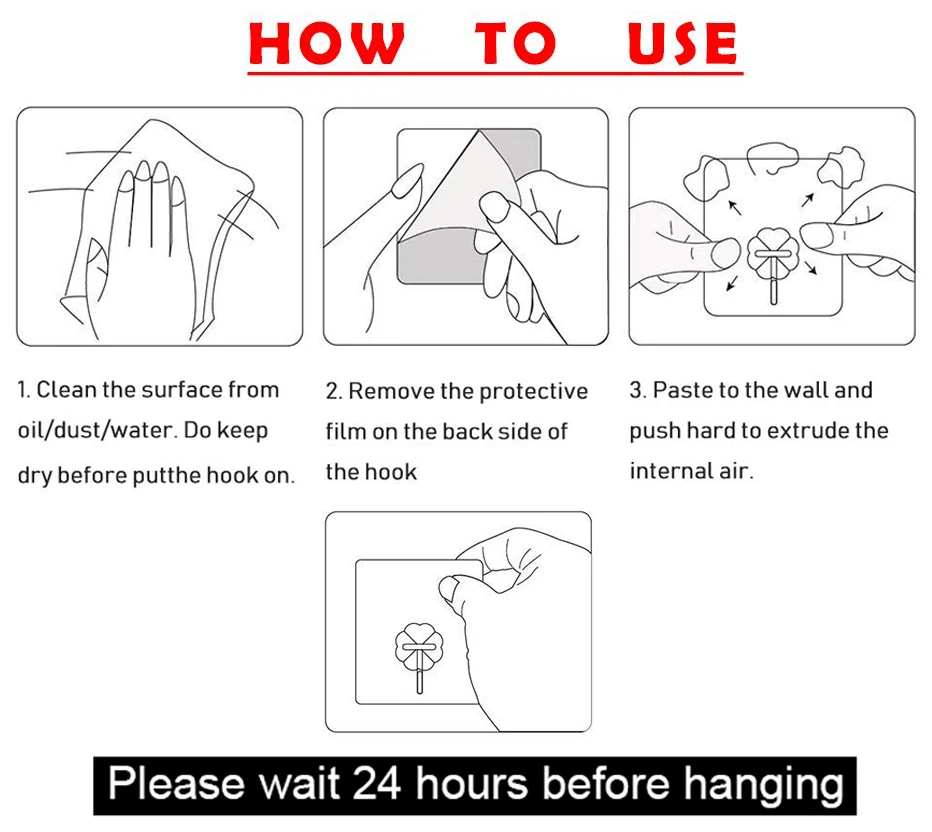 HOW TO USE

1. Clean the surface from oil/dust/water. Do keep dry before putthe hook on.

2. Remove the protective film on the back side of the hook

3. Paste to the wall and push hard to extrude the internal air.

Please wait 24 hours before hanging