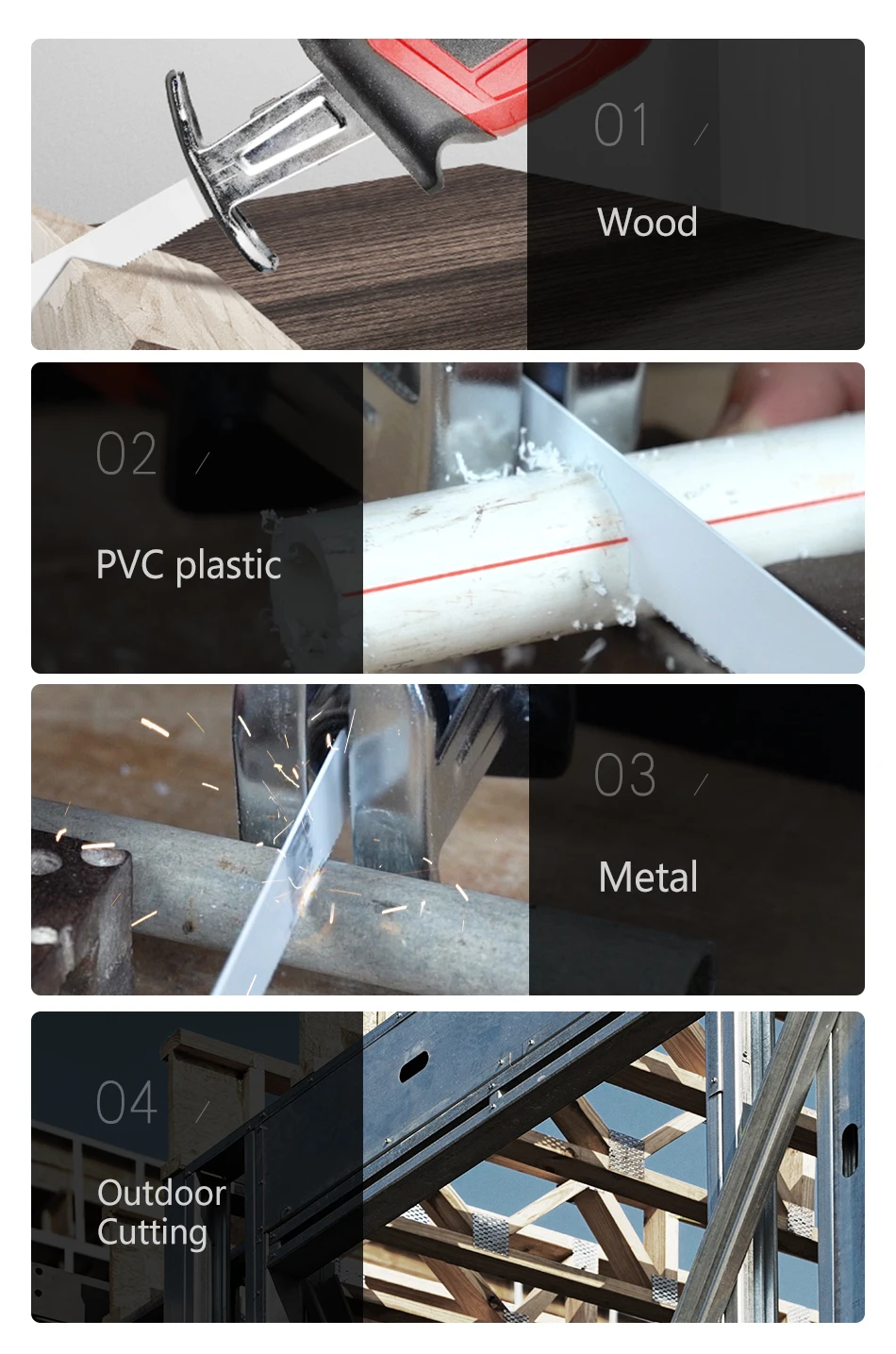 01 /

Wood

02 /

PVC plastic

03 /

Metal

04 /

Outdoor Cutting