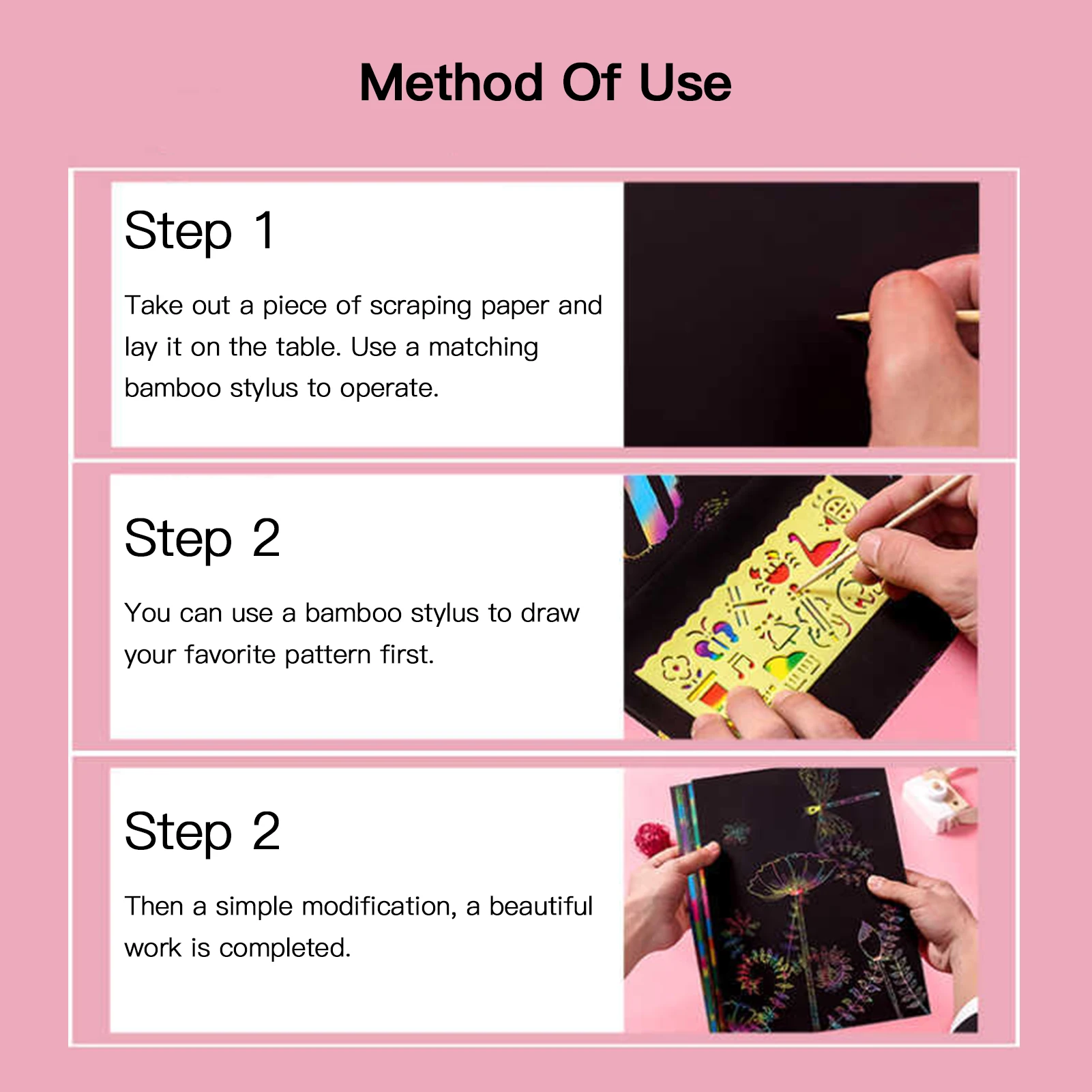 Method Of Use

Step 1

Take out a piece of scraping paper and lay it on the table. Use a matching bamboo stylus to operate.

Step 2

You can use a bamboo stylus to draw your favorite pattern first.

Step 2

Then a simple modification, a beautiful work is completed.