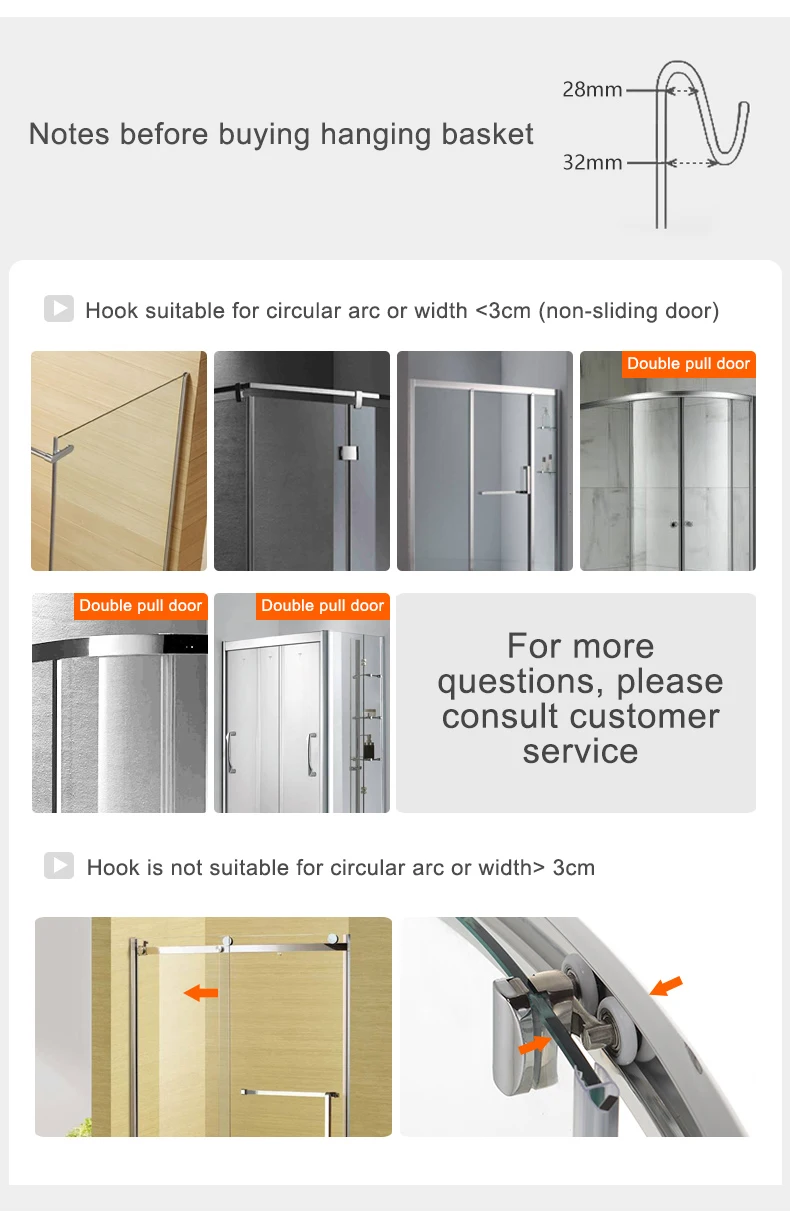 Notes before buying hanging basket

28mm

32mm

Hook suitable for circular arc or width <3cm (non-sliding door)

Double pull door

Double pull door

Double pull door

For more questions, please consult customer service

Hook is not suitable for circular arc or width> 3cm