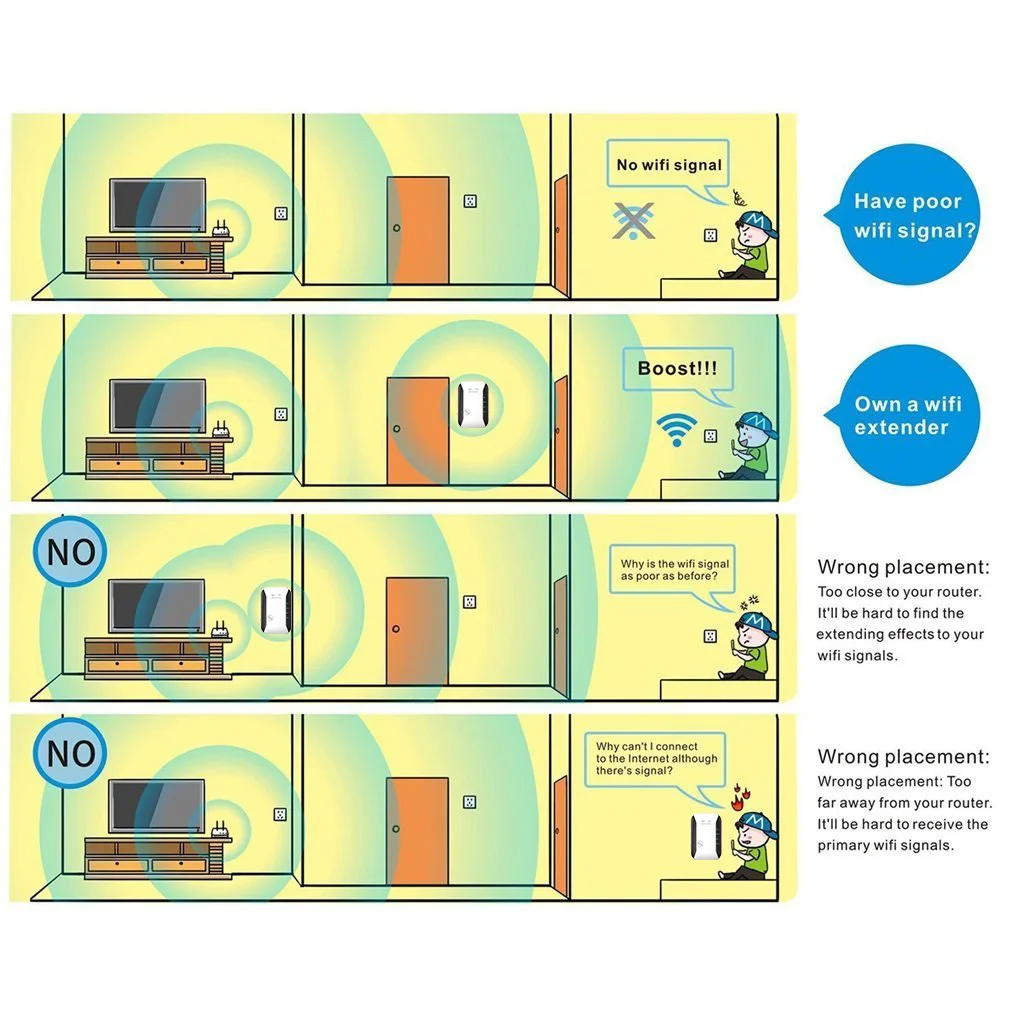 No wifi signal

Have poor wifi signal?

Boost!!!

Own a wifi extender

NO

Why is the wifi signal as poor as before?

Wrong placement:
Too close to your router. It'll be hard to find the extending effects to your wifi signals.

NO

Why can't I connect to the Internet although there's signal?

Wrong placement:
Wrong placement: Too far away from your router. It'll be hard to receive the primary wifi signals.