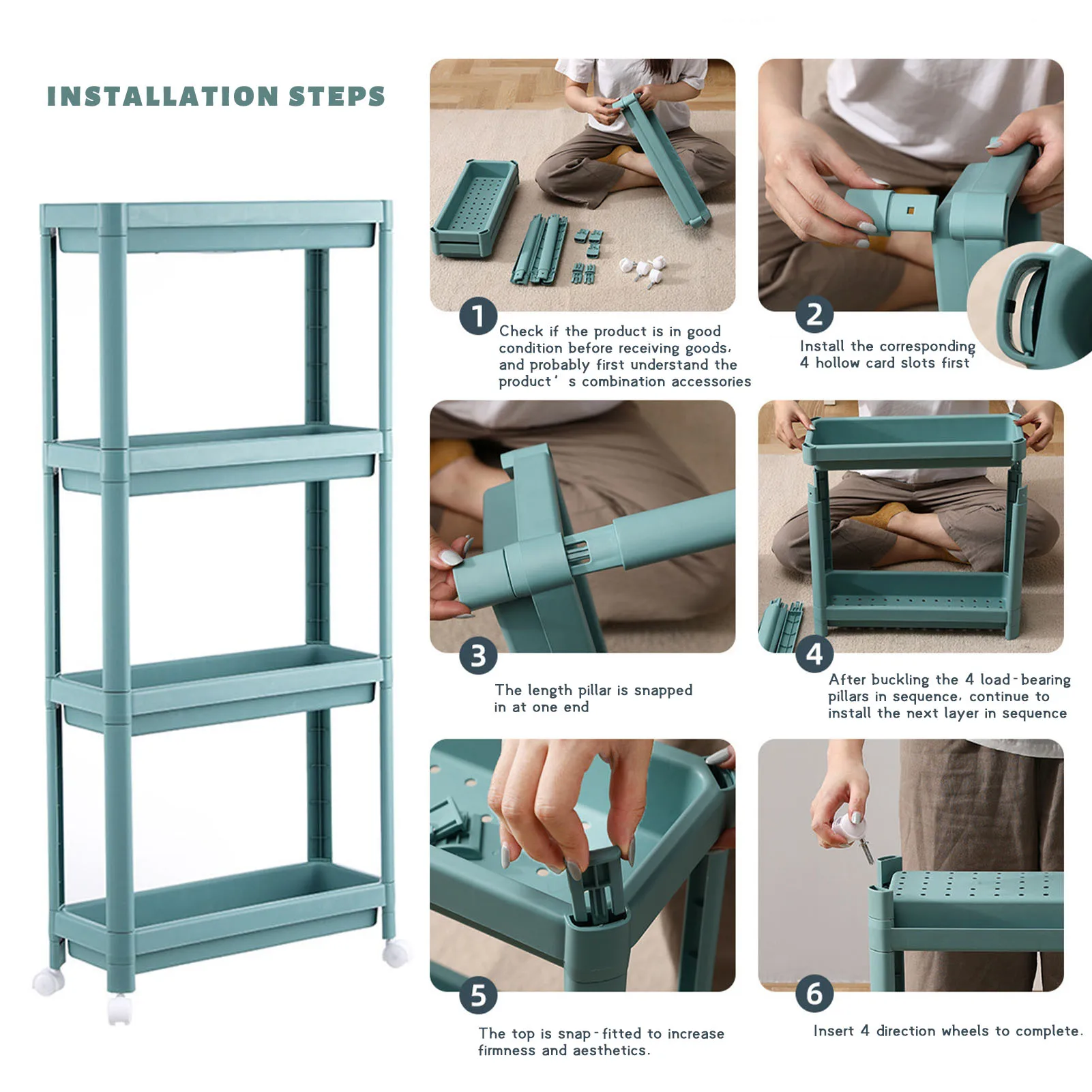 INSTALLATION STEPS

1
Check if the product is in good condition before receiving goods, and probably first understand the product' s combination accessories

2
Install the corresponding 4 hollow card slots first

3
The length pillar is snapped in at one end

4
After buckling the 4 load-bearing pillars in sequence, continue to install the next layer in sequence

5
The top is snap-fitted to increase firmness and aesthetics.

6
Insert 4 direction wheels to complete.