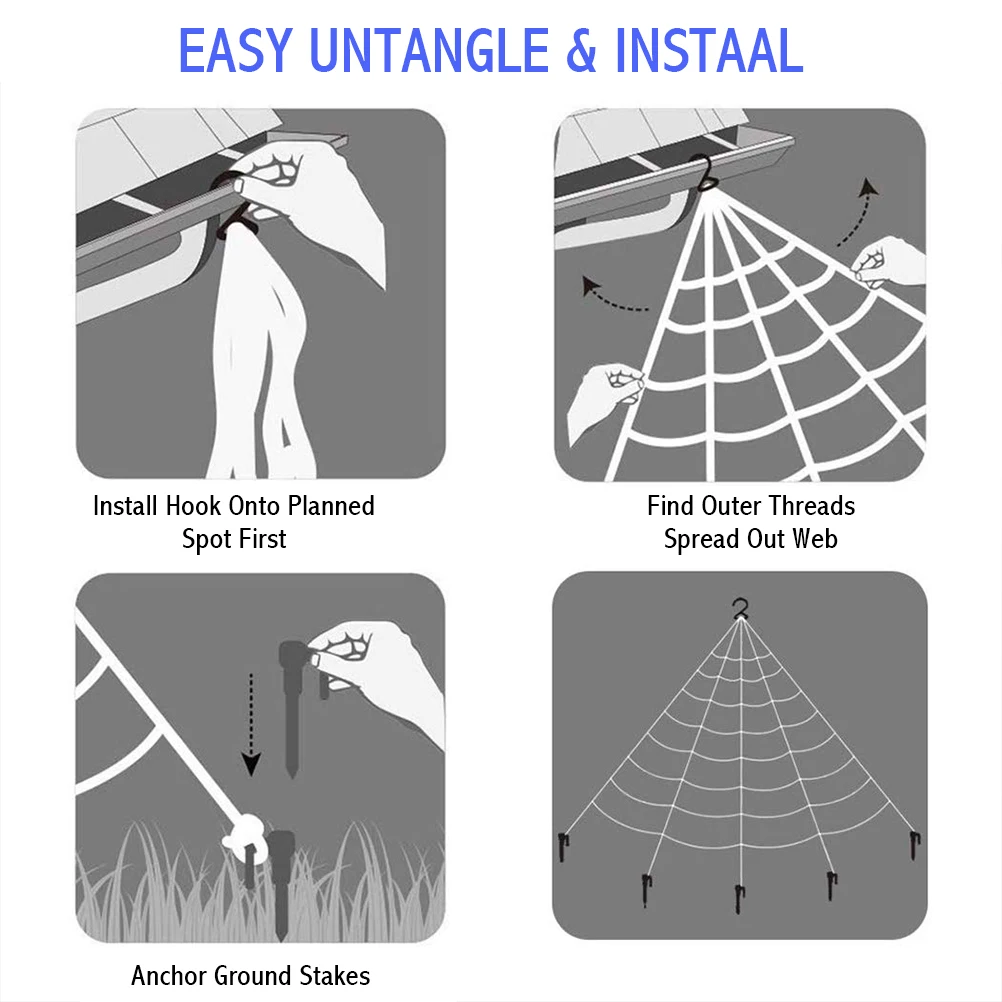 EASY UNTANGLE & INSTAAL

Install Hook Onto Planned Spot First

Find Outer Threads Spread Out Web

Anchor Ground Stakes