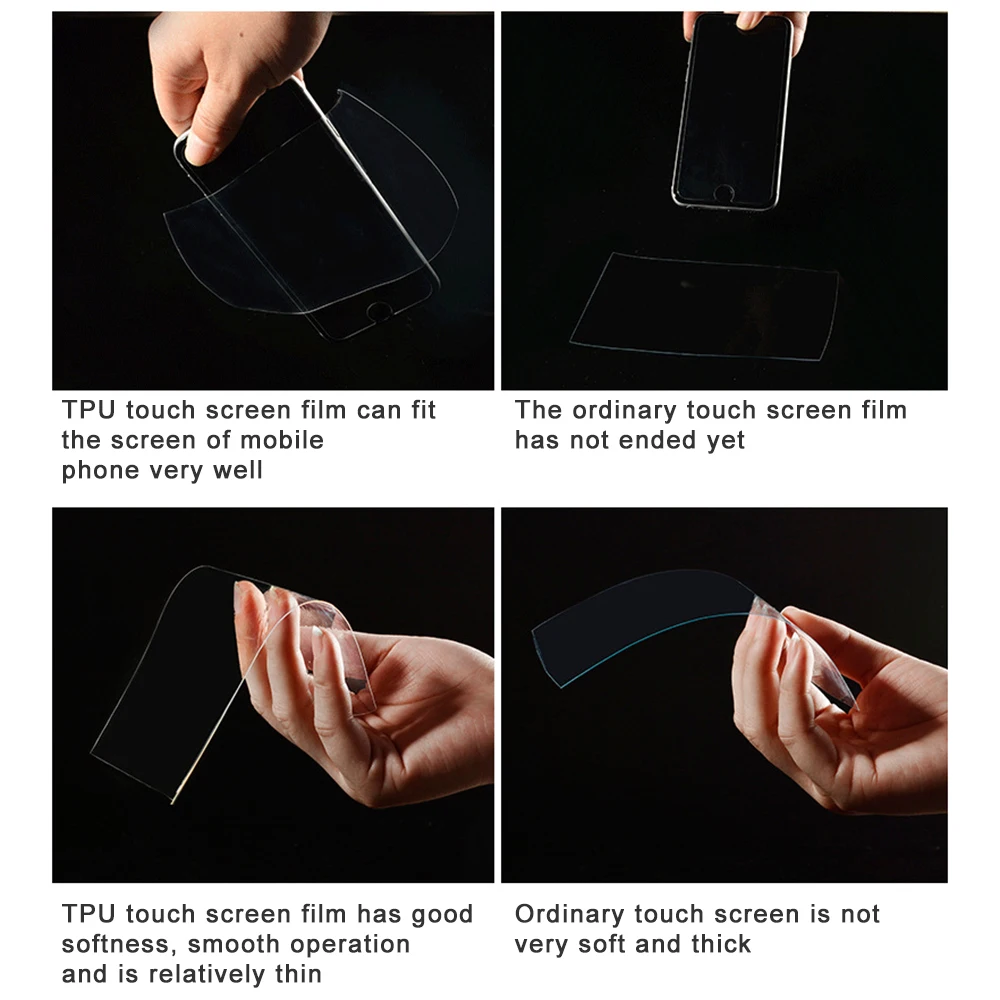 TPU touch screen film can fit the screen of mobile phone very well

The ordinary touch screen film has not ended yet

TPU touch screen film has good softness, smooth operation and is relatively thin

Ordinary touch screen is not very soft and thick