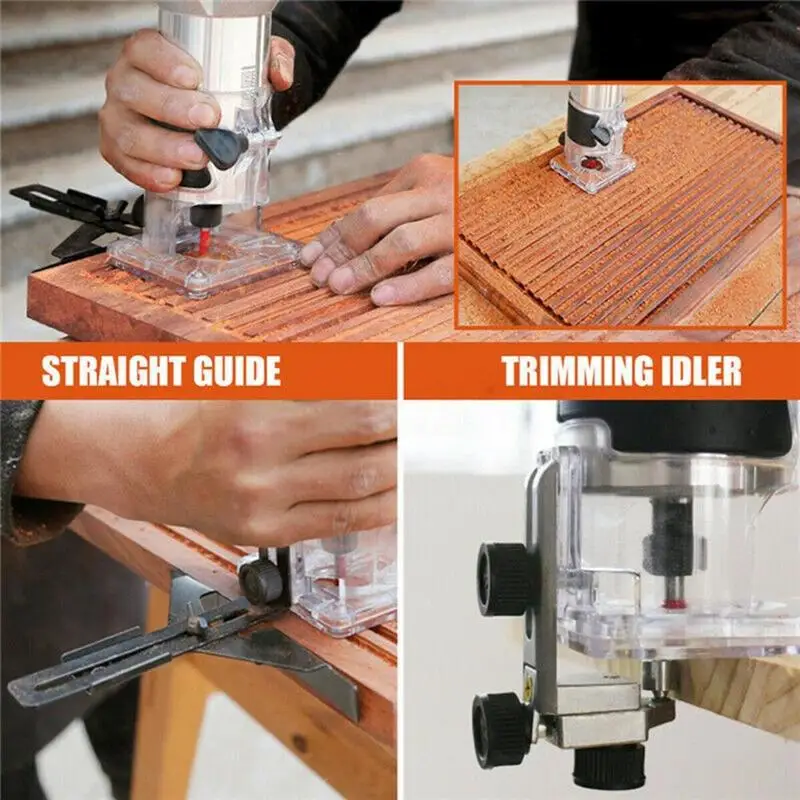 STRAIGHT GUIDE

TRIMMING IDLER