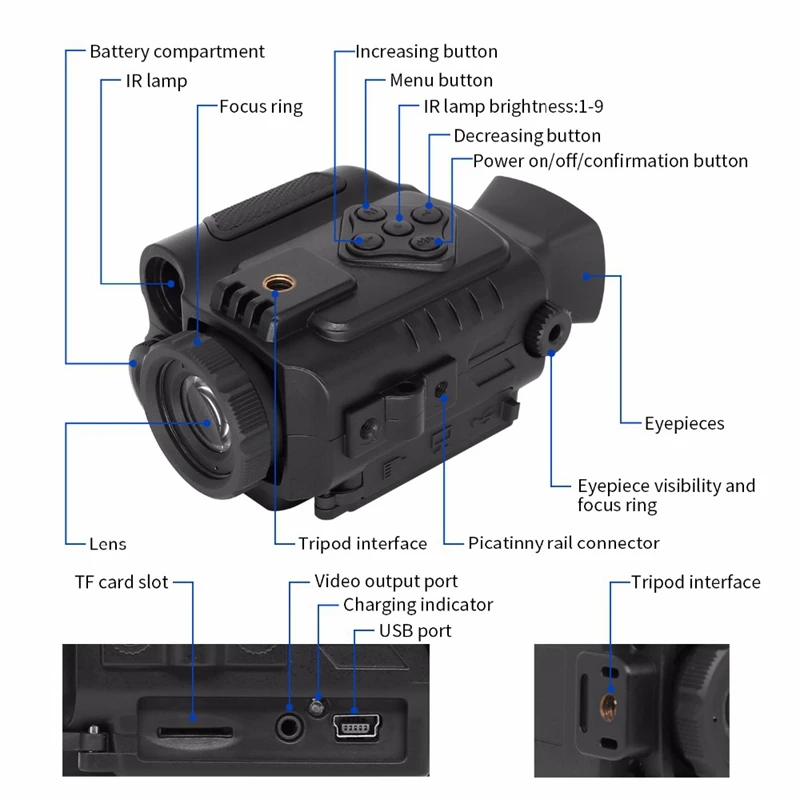 Battery compartment
IR lamp
Focus ring
Increasing button
Menu button
IR lamp brightness:1-9
Decreasing button
Power on/off/confirmation button
Eyepieces
Eyepiece visibility and focus ring
Lens
Tripod interface
Picatinny rail connector
TF card slot
Video output port
Charging indicator
USB port
Tripod interface