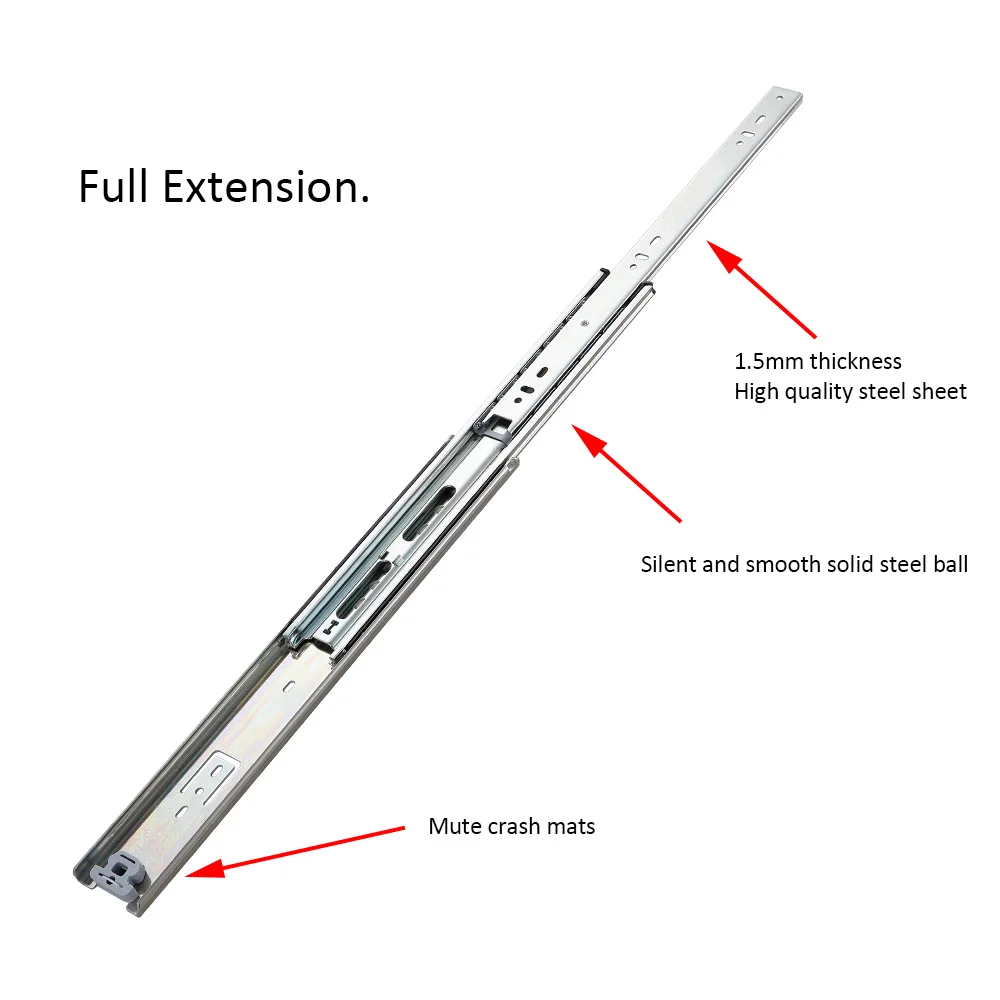 Full Extension.

1.5mm thickness
High quality steel sheet

Silent and smooth solid steel ball

Mute crash mats