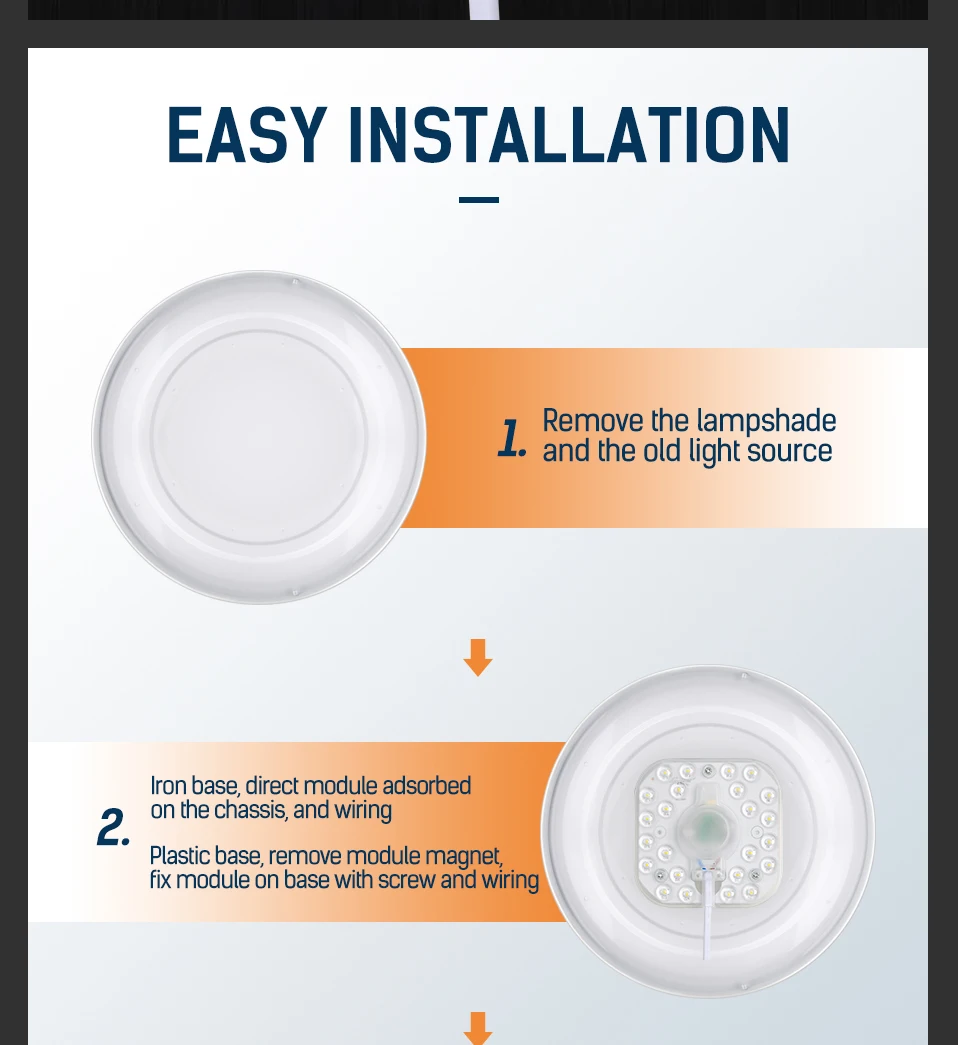 EASY INSTALLATION

1. Remove the lampshade and the old light source

2. Iron base, direct module adsorbed on the chassis, and wiring

Plastic base, remove module magnet, fix module on base with screw and wiring