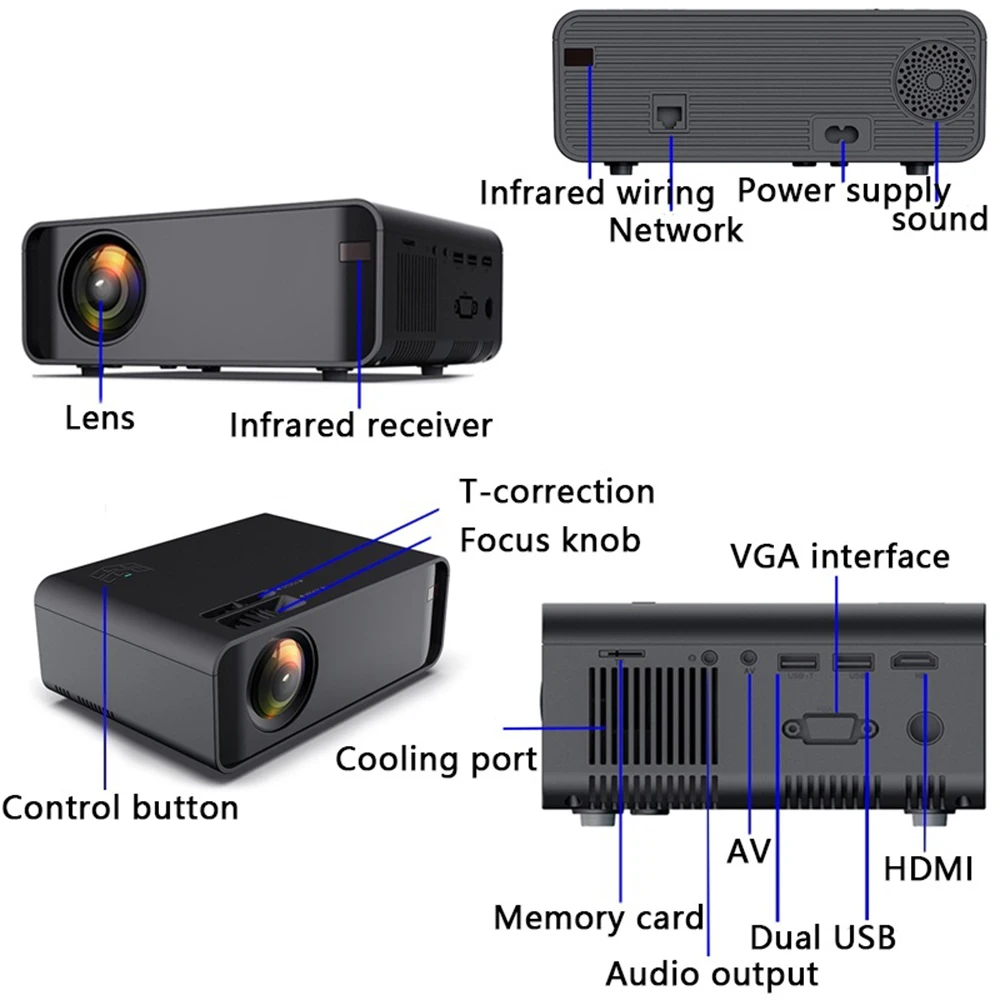 Infrared wiring
Network
Power supply
sound

Lens
Infrared receiver

T-correction
Focus knob

VGA interface

Cooling port

Control button

AV
HDMI

Memory card
Dual USB
Audio output