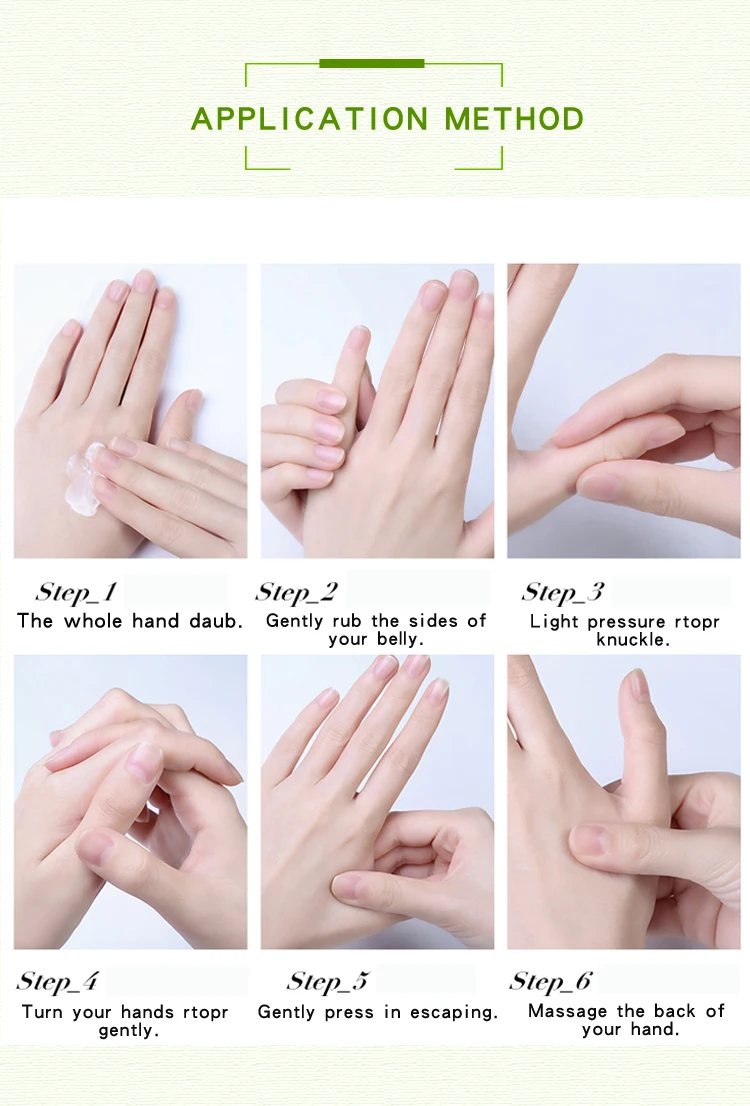 APPLICATION METHOD

Step_1
The whole hand daub.

Step_2
Gently rub the sides of your belly.

Step_3
Light pressure rtopr knuckle.

Step_4
Turn your hands rtopr gently.

Step_5
Gently press in escaping.

Step_6
Massage the back of your hand.