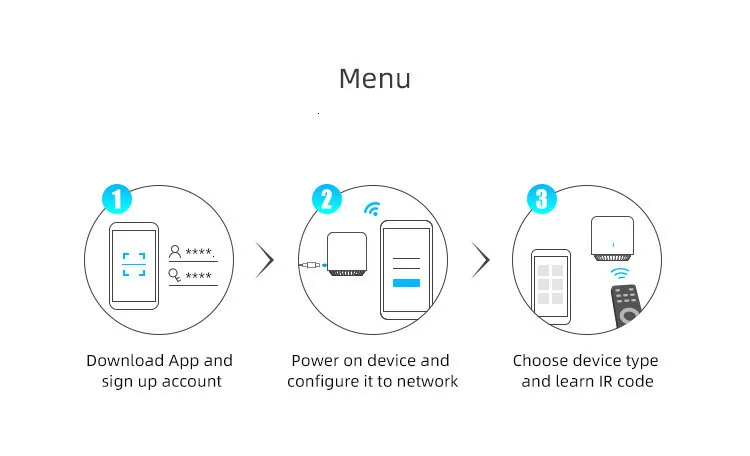 Menu

1

****.

****

Download App and sign up account

2

Power on device and configure it to network

3

Choose device type and learn IR code