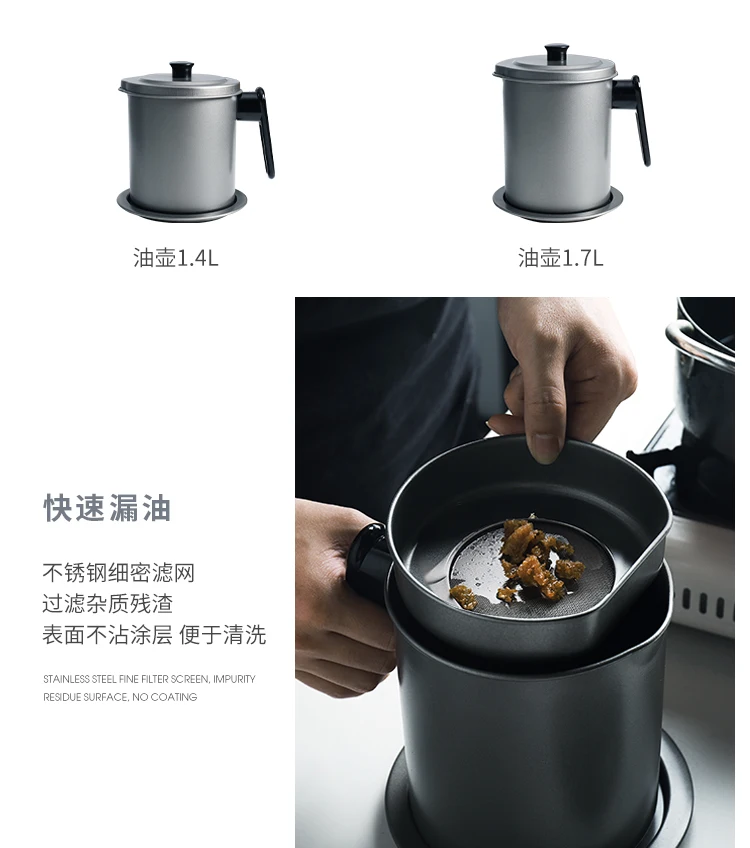 油壶1.4L

油壶1.7L

快速漏油

不锈钢细密滤网
过滤杂质残渣
表面不沾涂层 便于清洗

STAINLESS STEEL FINE FILTER SCREEN, IMPURITY RESIDUE SURFACE, NO COATING