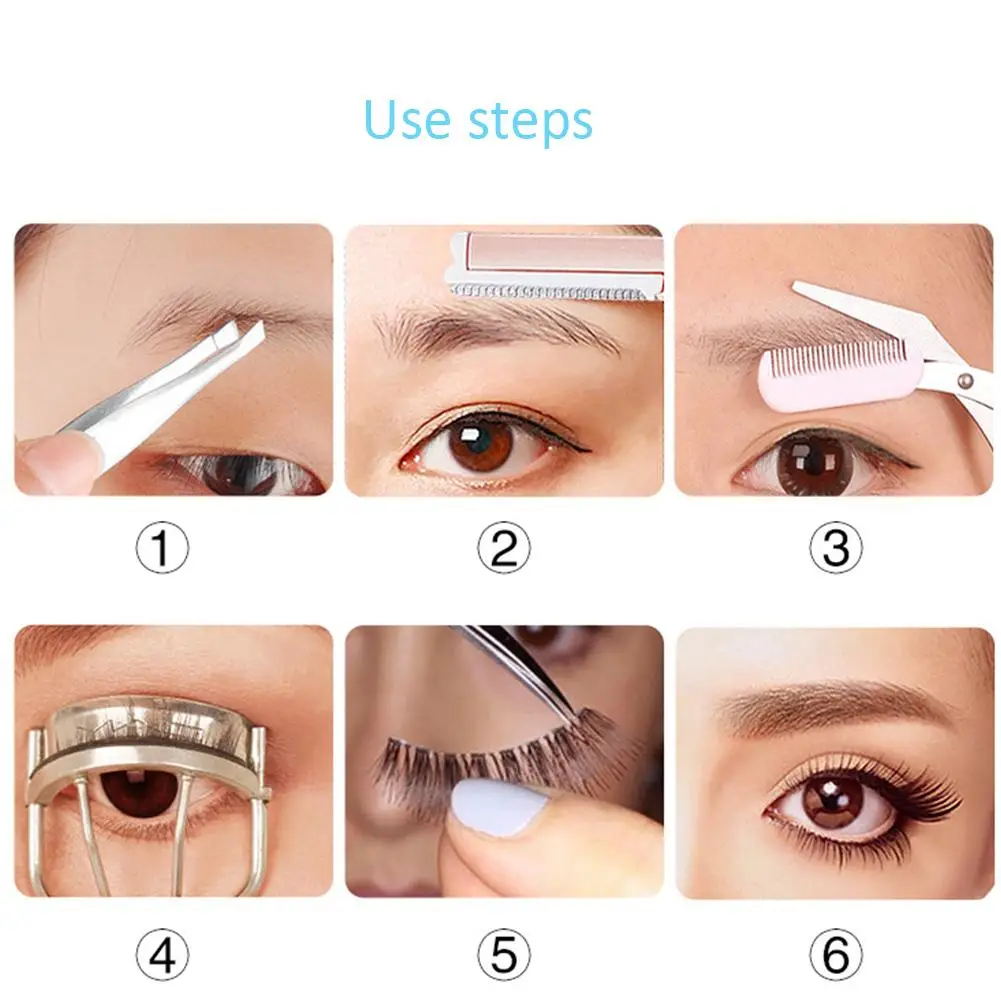 Use steps

①

②

③

④

⑤

⑥