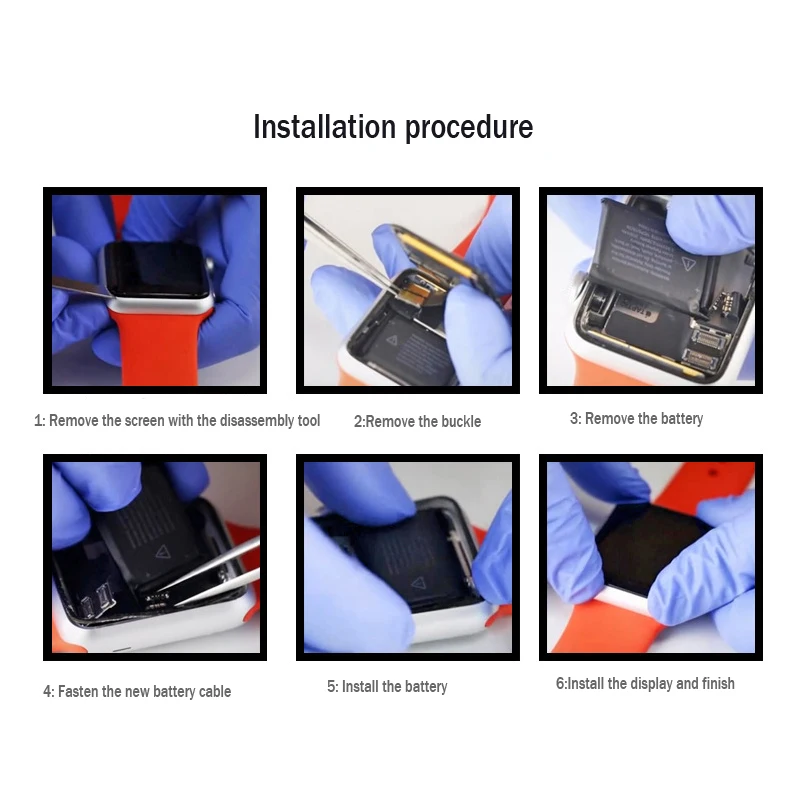 Installation procedure

1: Remove the screen with the disassembly tool

2:Remove the buckle

3: Remove the battery

4: Fasten the new battery cable

5: Install the battery

6:Install the display and finish