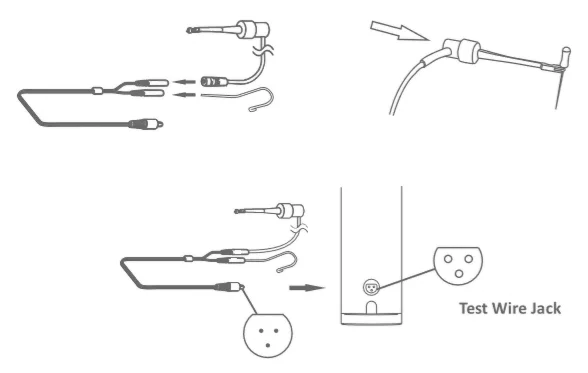 Test Wire Jack